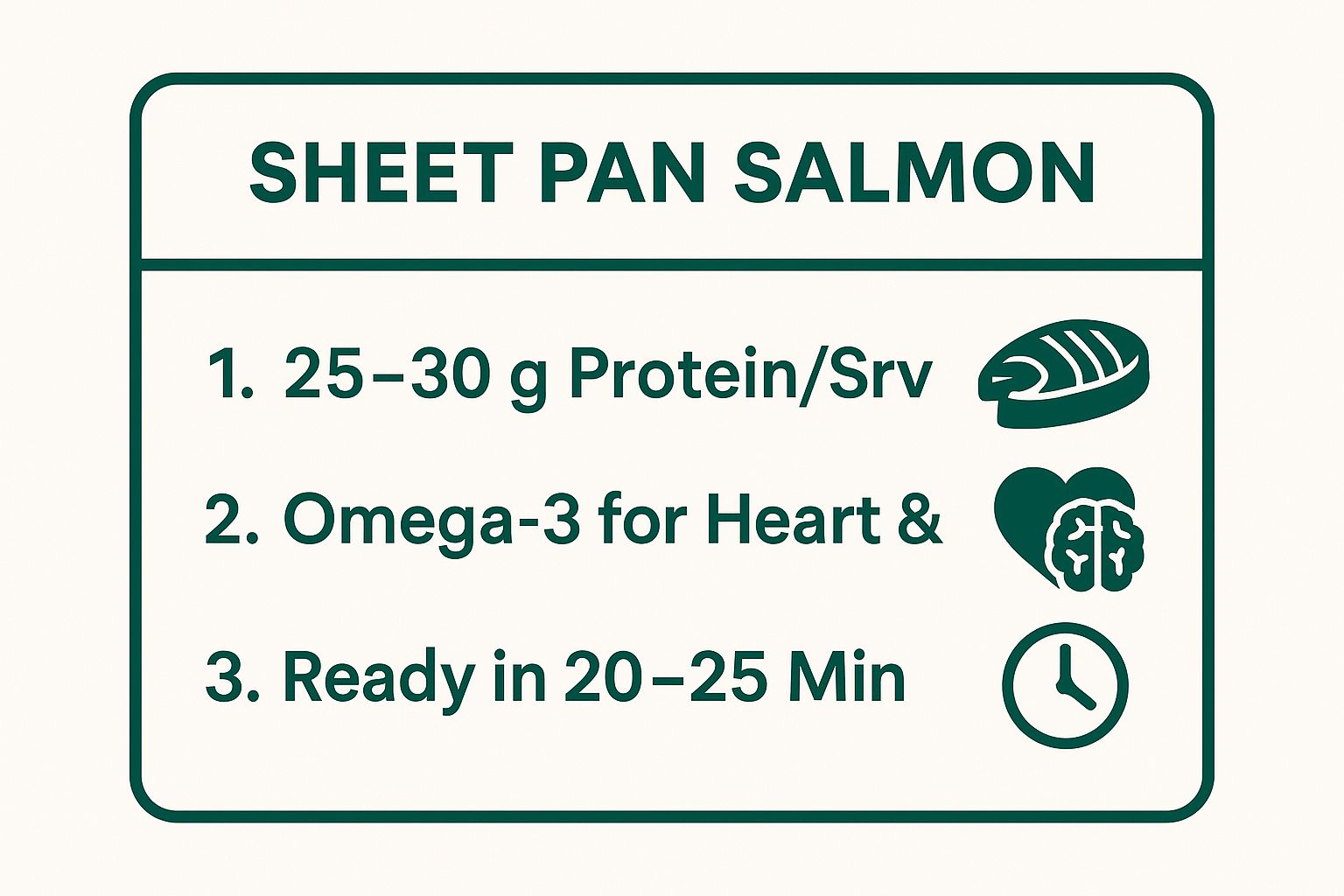 SHEET PAN SALMON

1. 25–30 g Protein/Srv

2. Omega-3 for Heart &

3. Ready in 20–25 Min