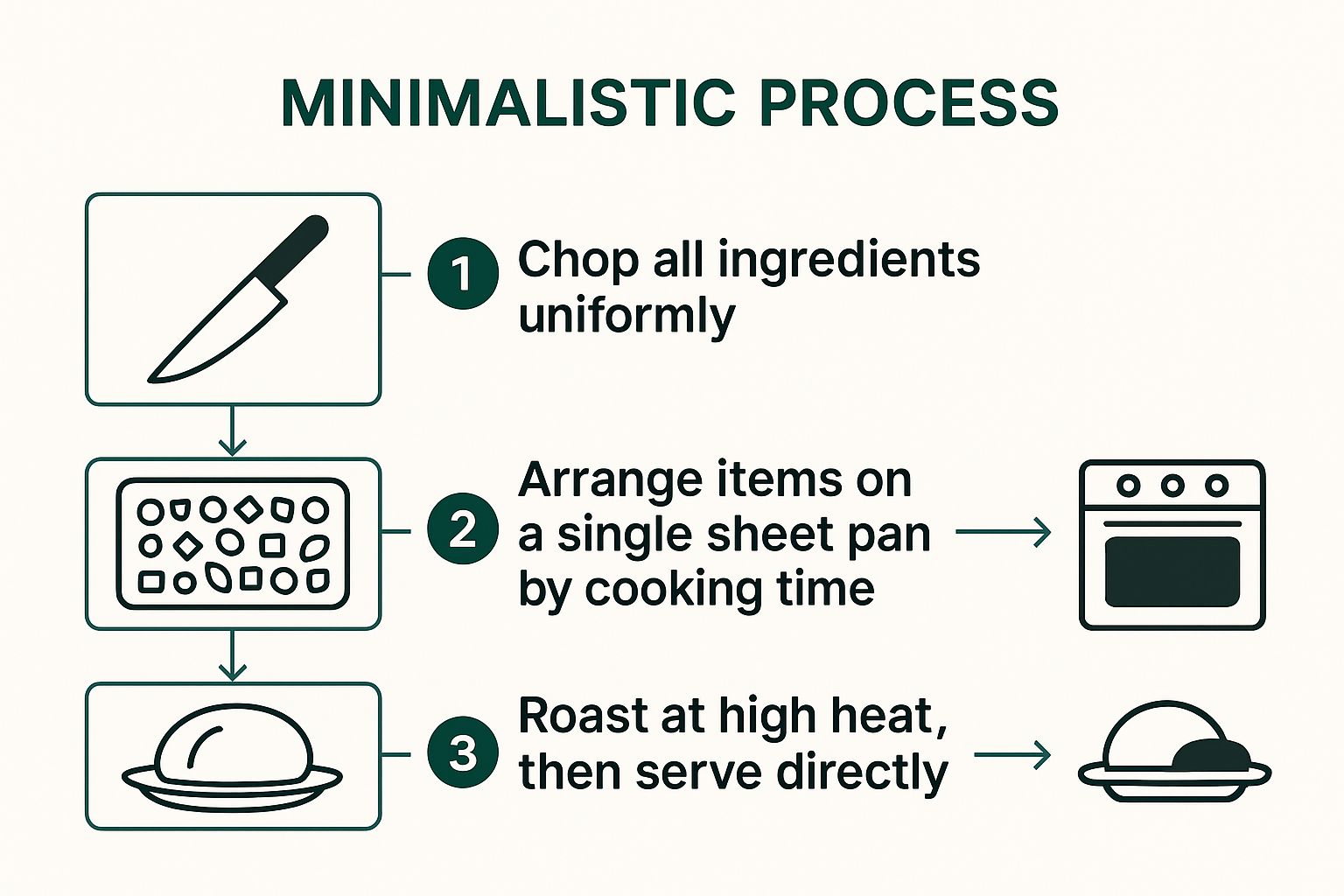 MINIMALISTIC PROCESS

1 Chop all ingredients uniformly

2 Arrange items on a single sheet pan by cooking time

3 Roast at high heat, then serve directly