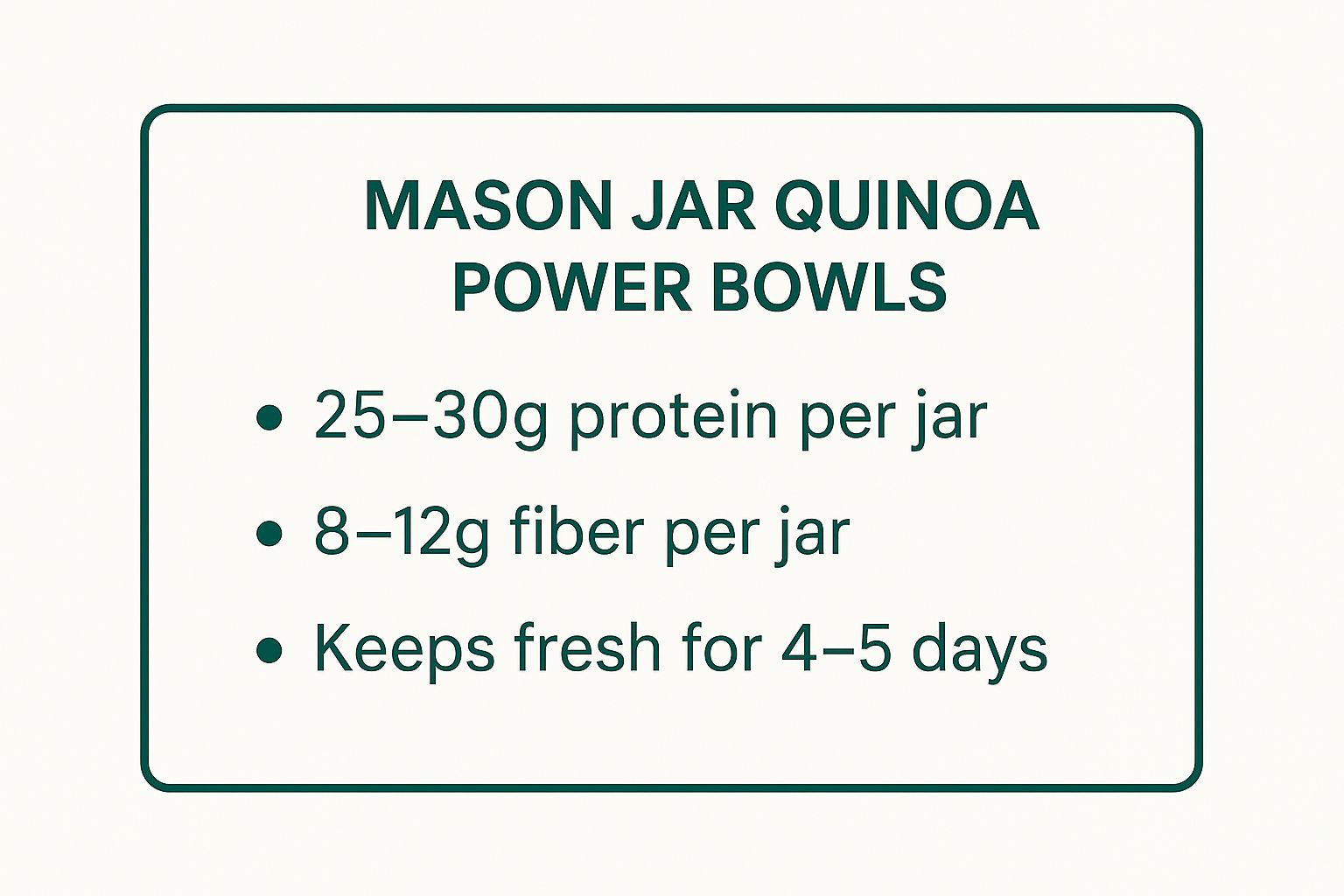 MASON JAR QUINOA POWER BOWLS

• 25–30g protein per jar
• 8–12g fiber per jar
• Keeps fresh for 4–5 days