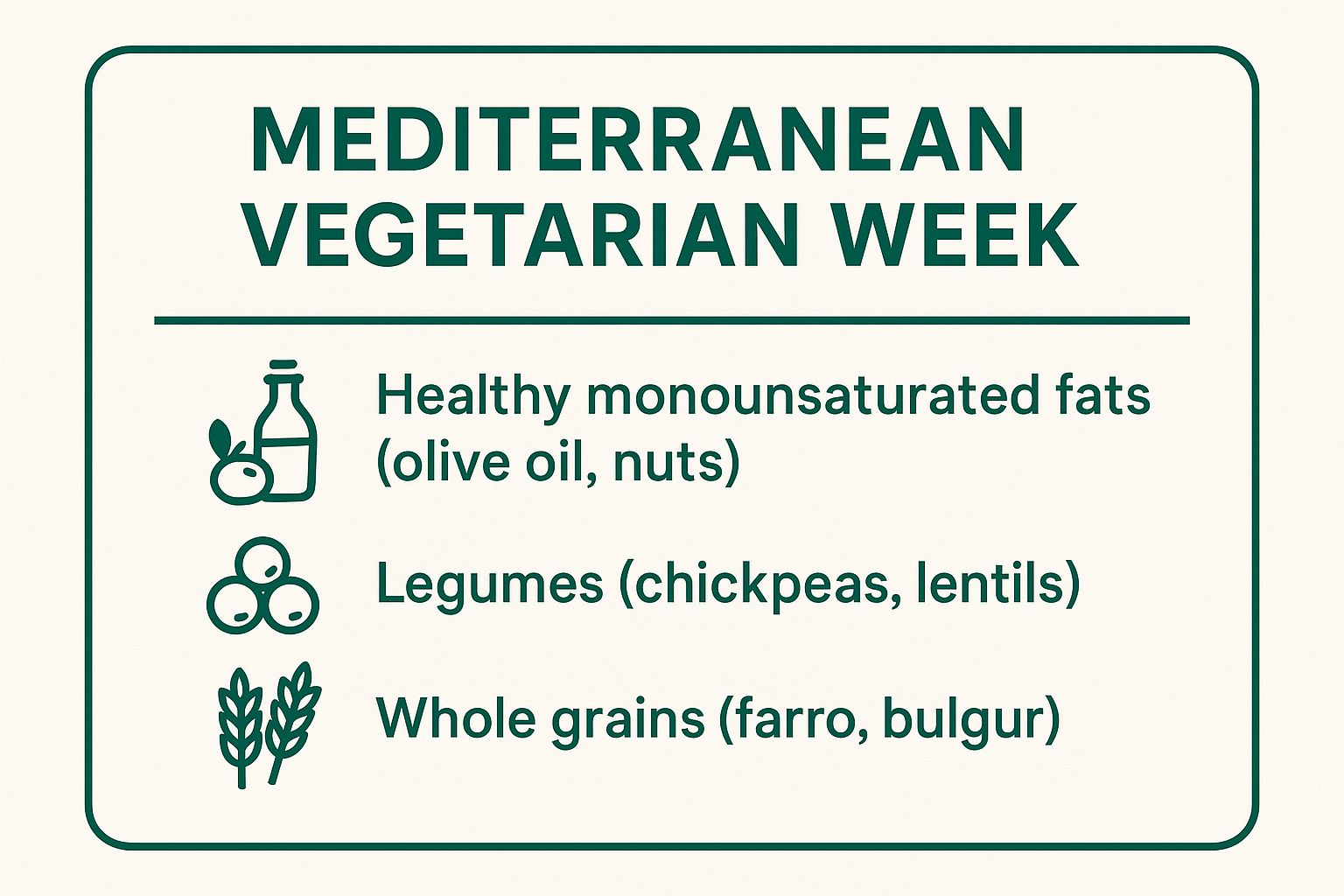 MEDITERRANEAN VEGETARIAN WEEK

Healthy monounsaturated fats (olive oil, nuts)

Legumes (chickpeas, lentils)

Whole grains (farro, bulgur)