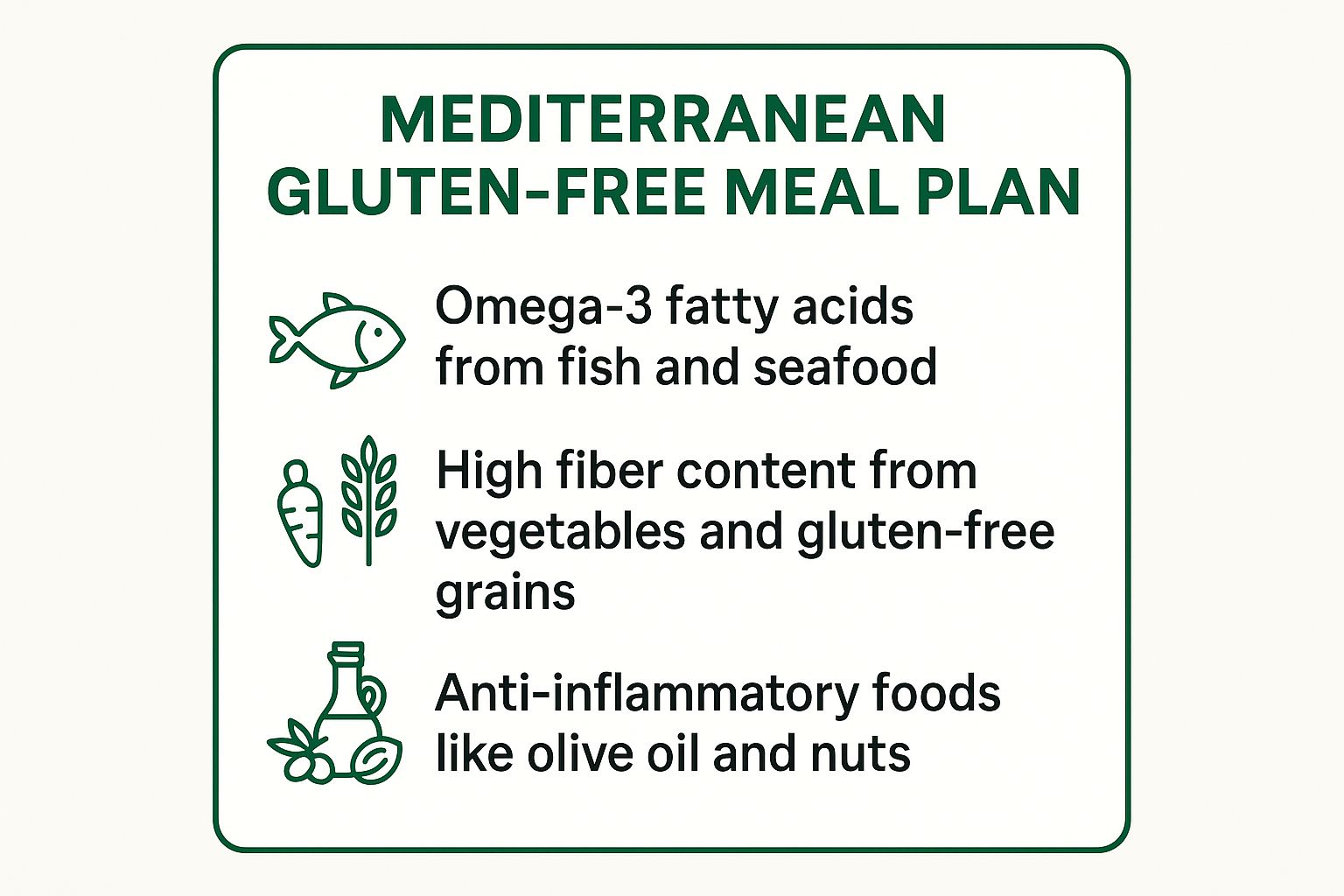 MEDITERRANEAN GLUTEN-FREE MEAL PLAN

Omega-3 fatty acids from fish and seafood

High fiber content from vegetables and gluten-free grains

Anti-inflammatory foods like olive oil and nuts