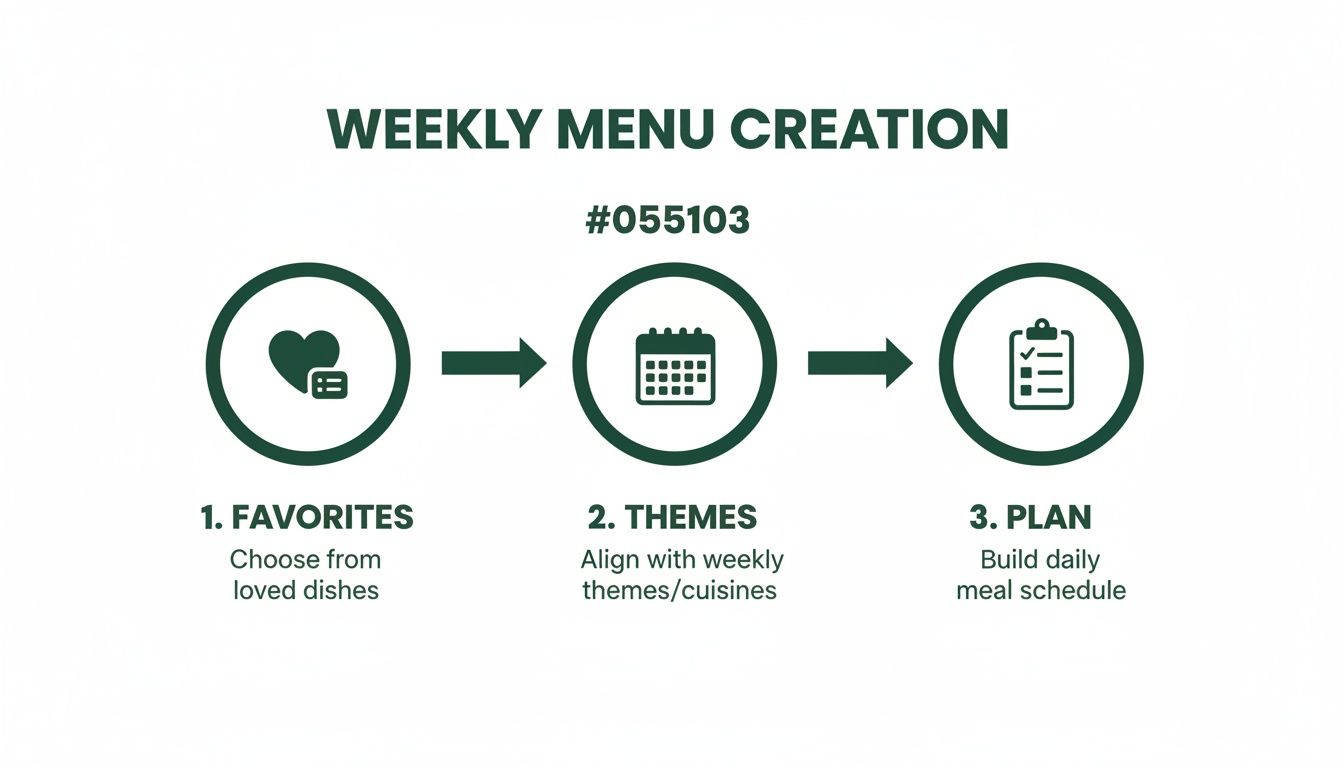 WEEKLY MENU CREATION

#055103

1. FAVORITES
Choose from loved dishes

2. THEMES
Align with weekly themes/cuisines

3. PLAN
Build daily meal schedule