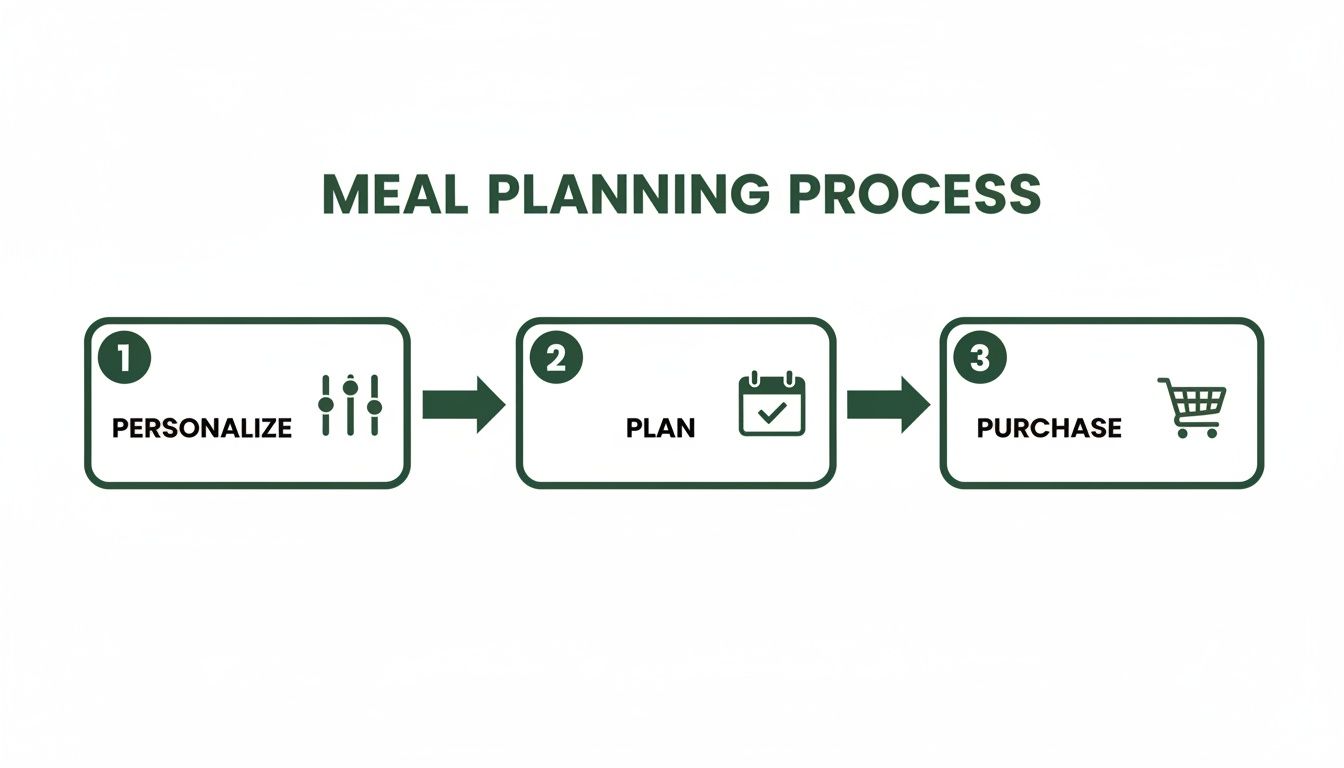 MEAL PLANNING PROCESS

1
PERSONALIZE

2
PLAN

3
PURCHASE