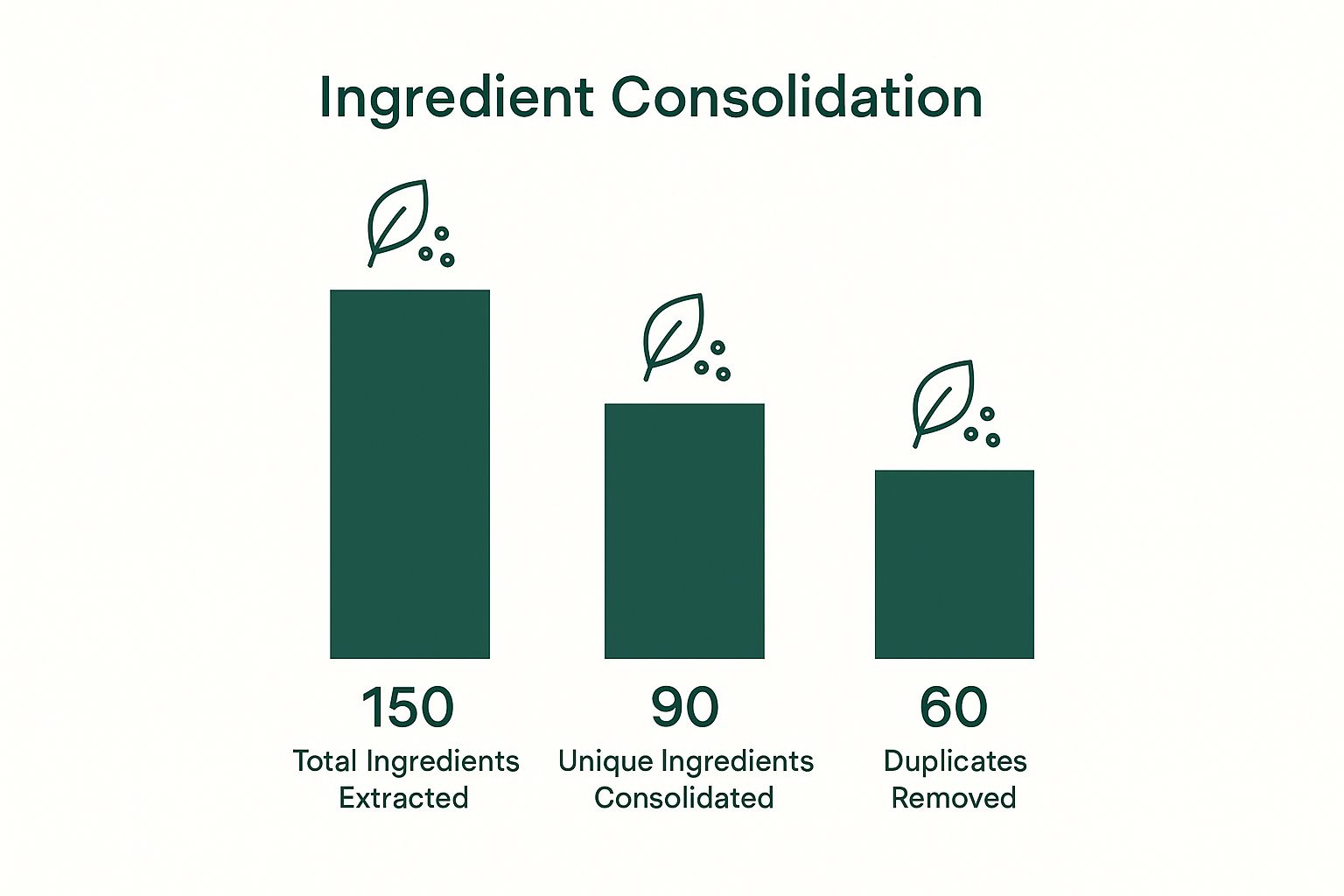 Ingredient Consolidation

150
Total Ingredients Extracted

90
Unique Ingredients Consolidated

60
Duplicates Removed