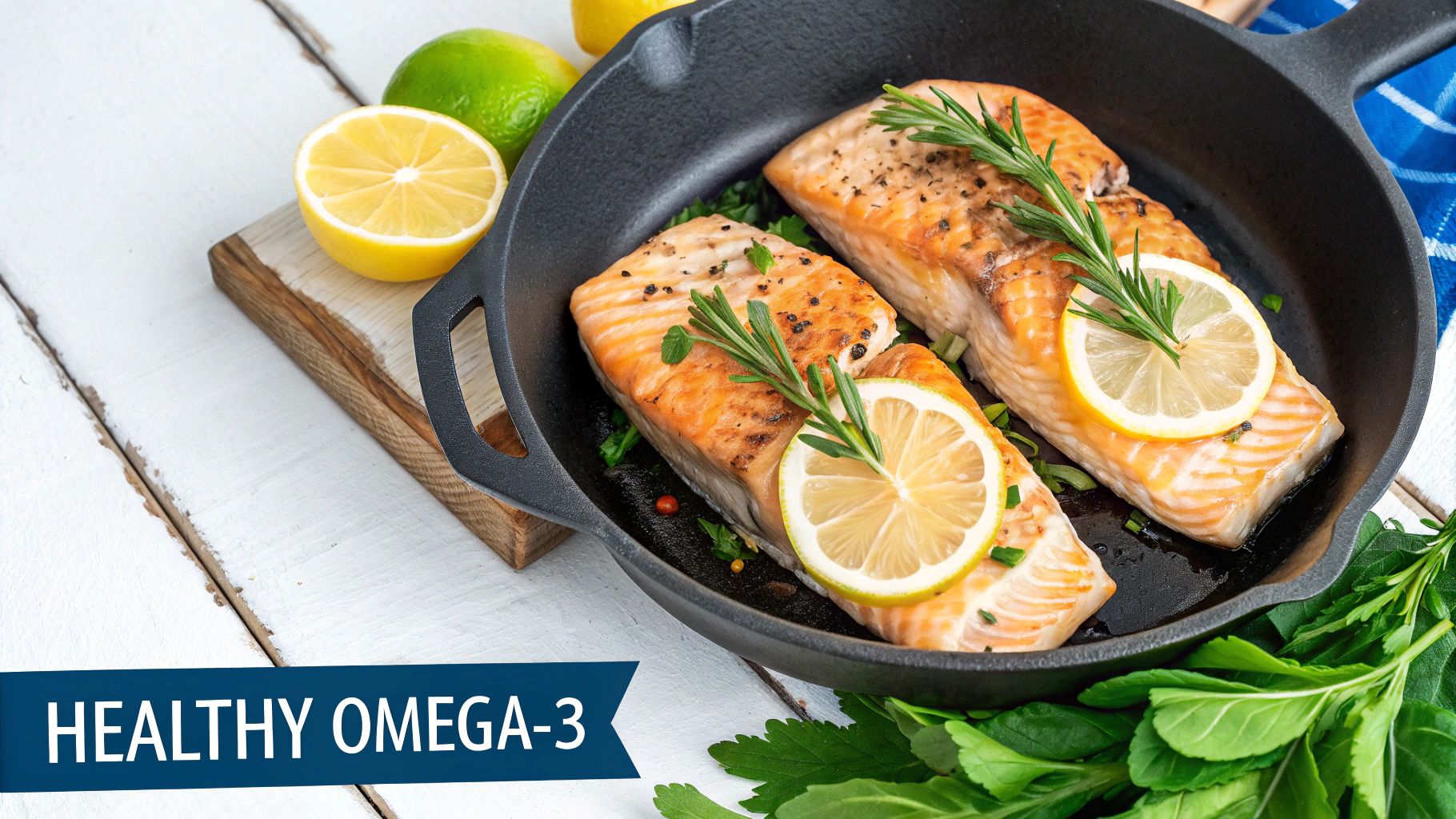 HEALTHY OMEGA-3