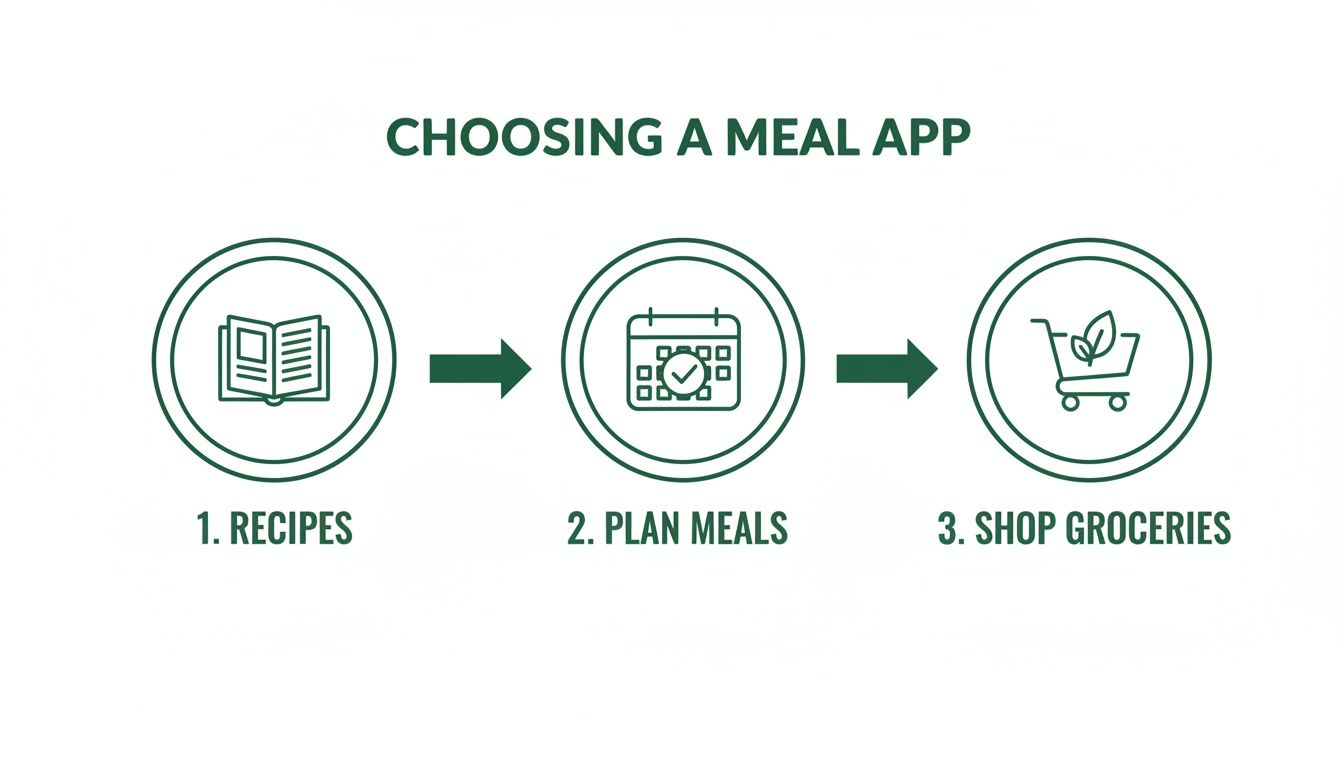 CHOOSING A MEAL APP

1. RECIPES

2. PLAN MEALS

3. SHOP GROCERIES