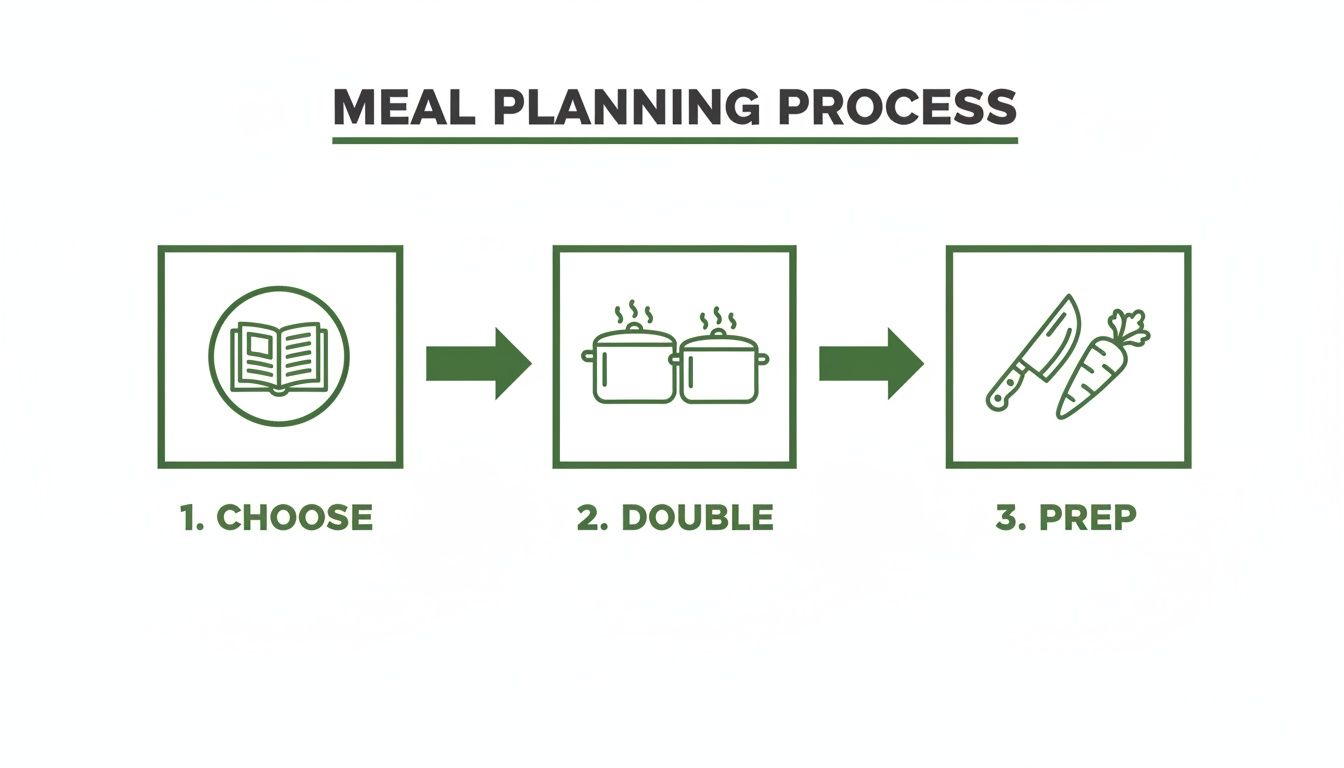 MEAL PLANNING PROCESS

1. CHOOSE

2. DOUBLE

3. PREP