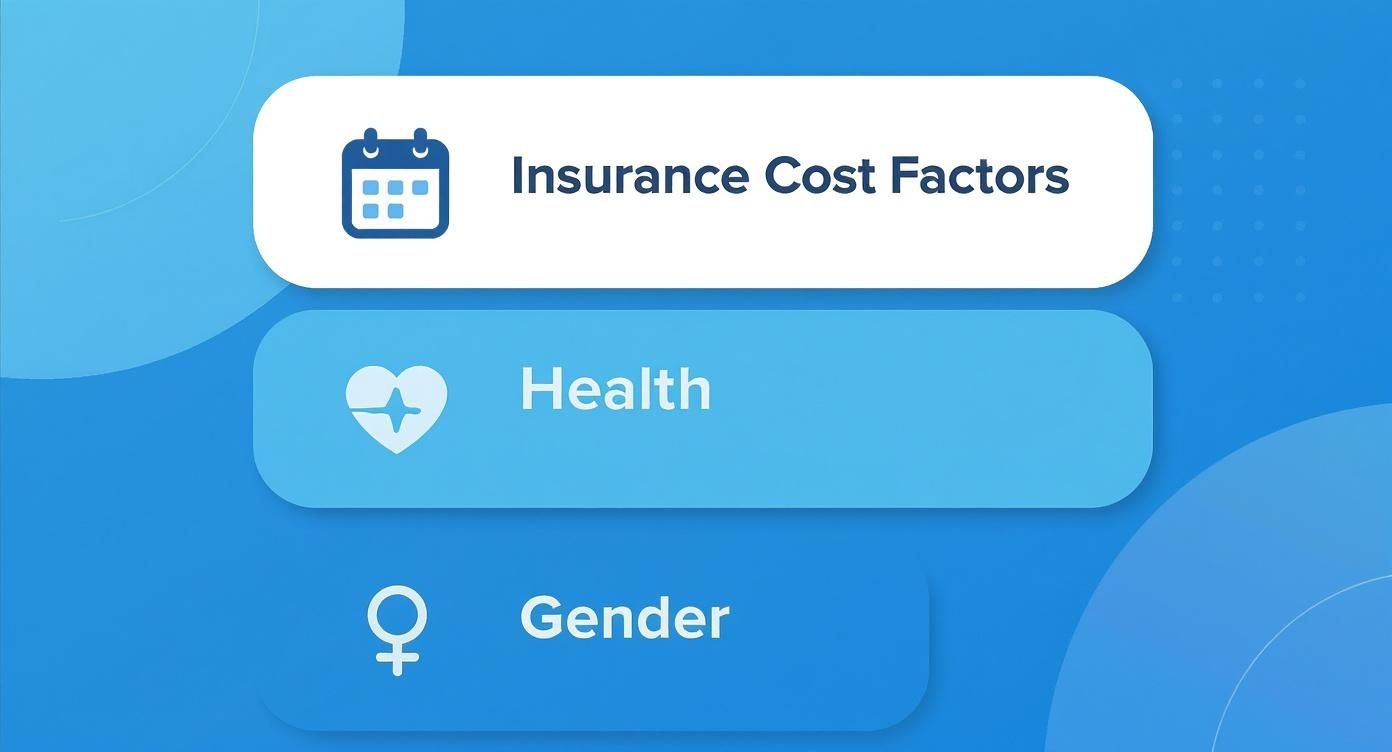 Insurance Cost Factors

Health

Gender