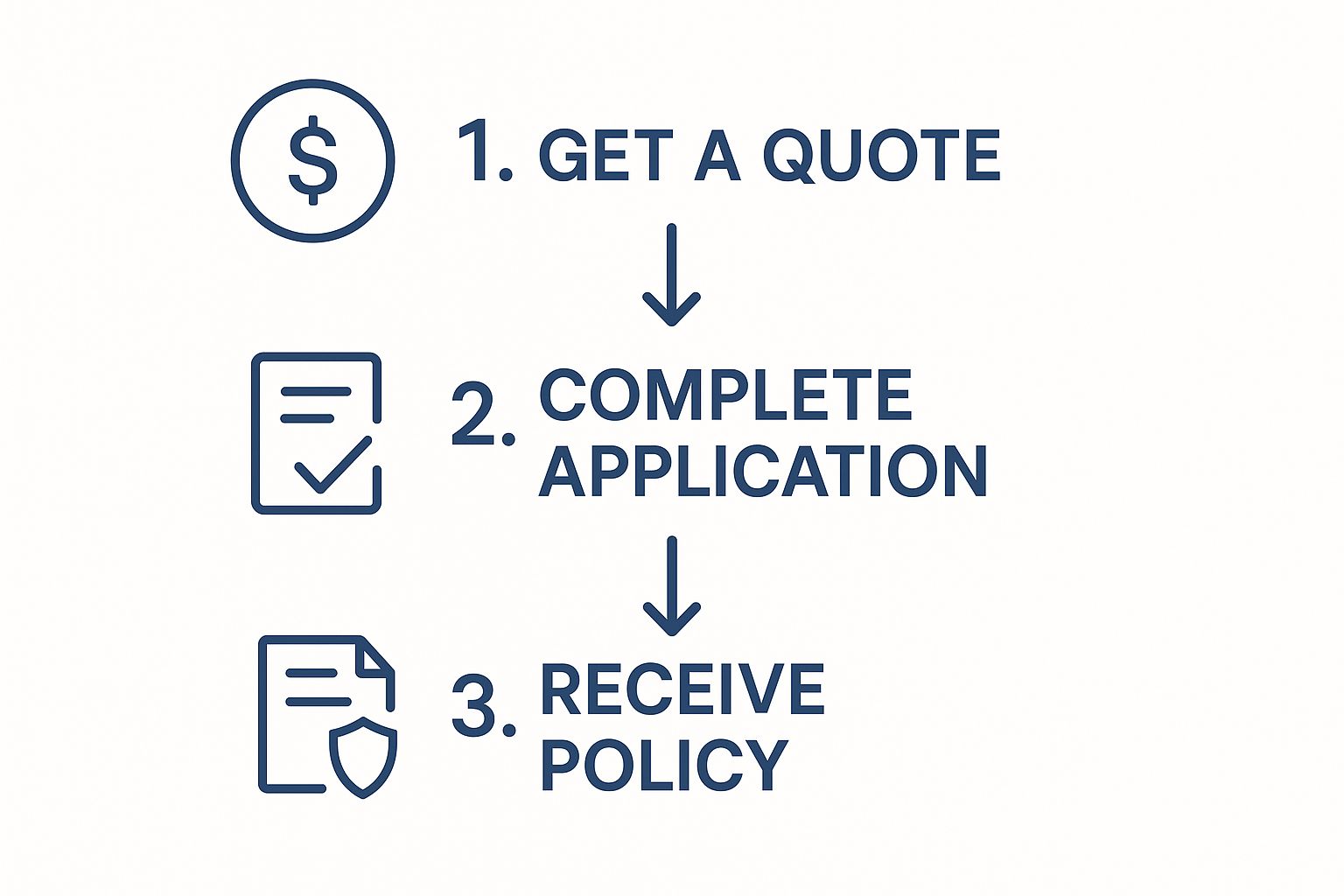 $

1. GET A QUOTE

2. COMPLETE APPLICATION

3. RECEIVE POLICY