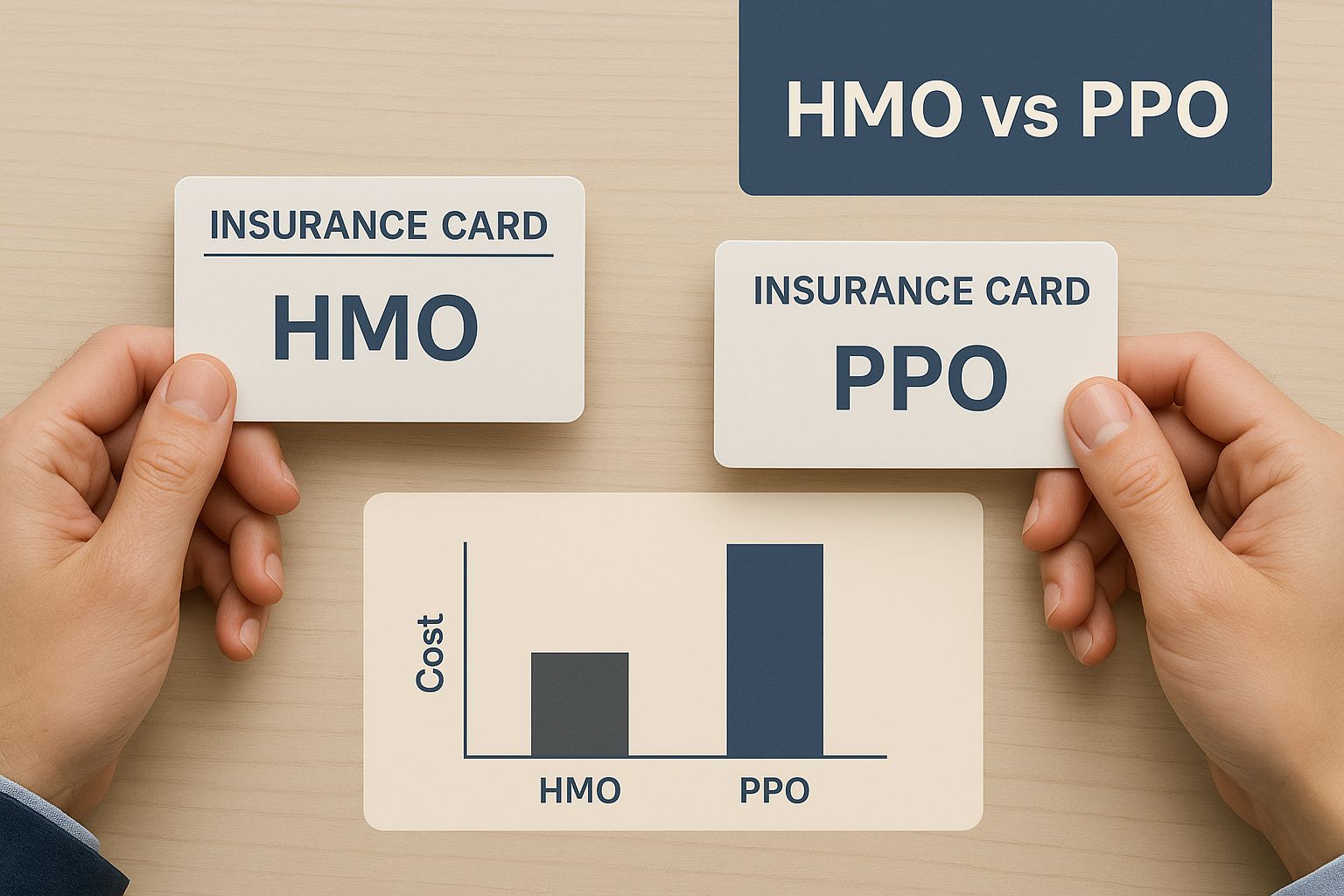 HMO vs PPO

INSURANCE CARD
HMO

INSURANCE CARD
PPO

Cost
HMO
PPO