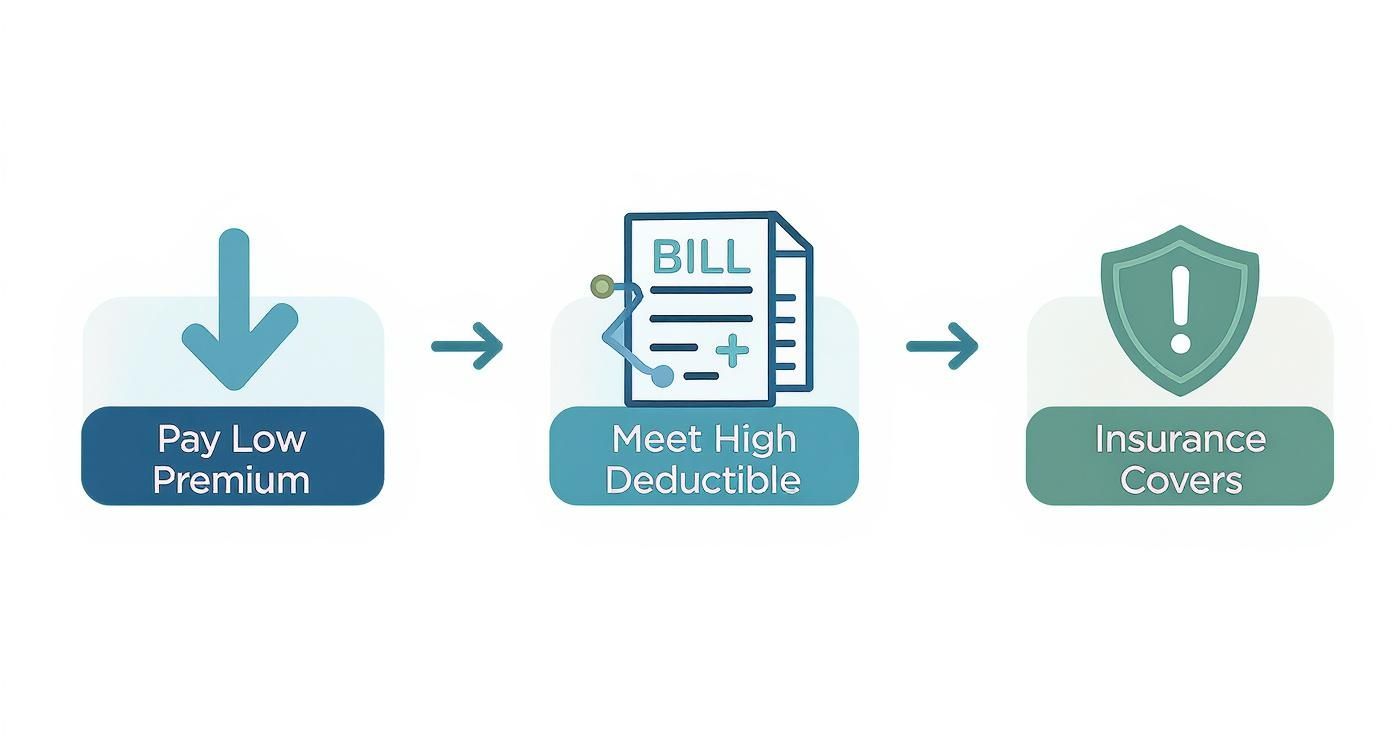 Pay Low Premium

BILL

Meet High Deductible

Insurance Covers