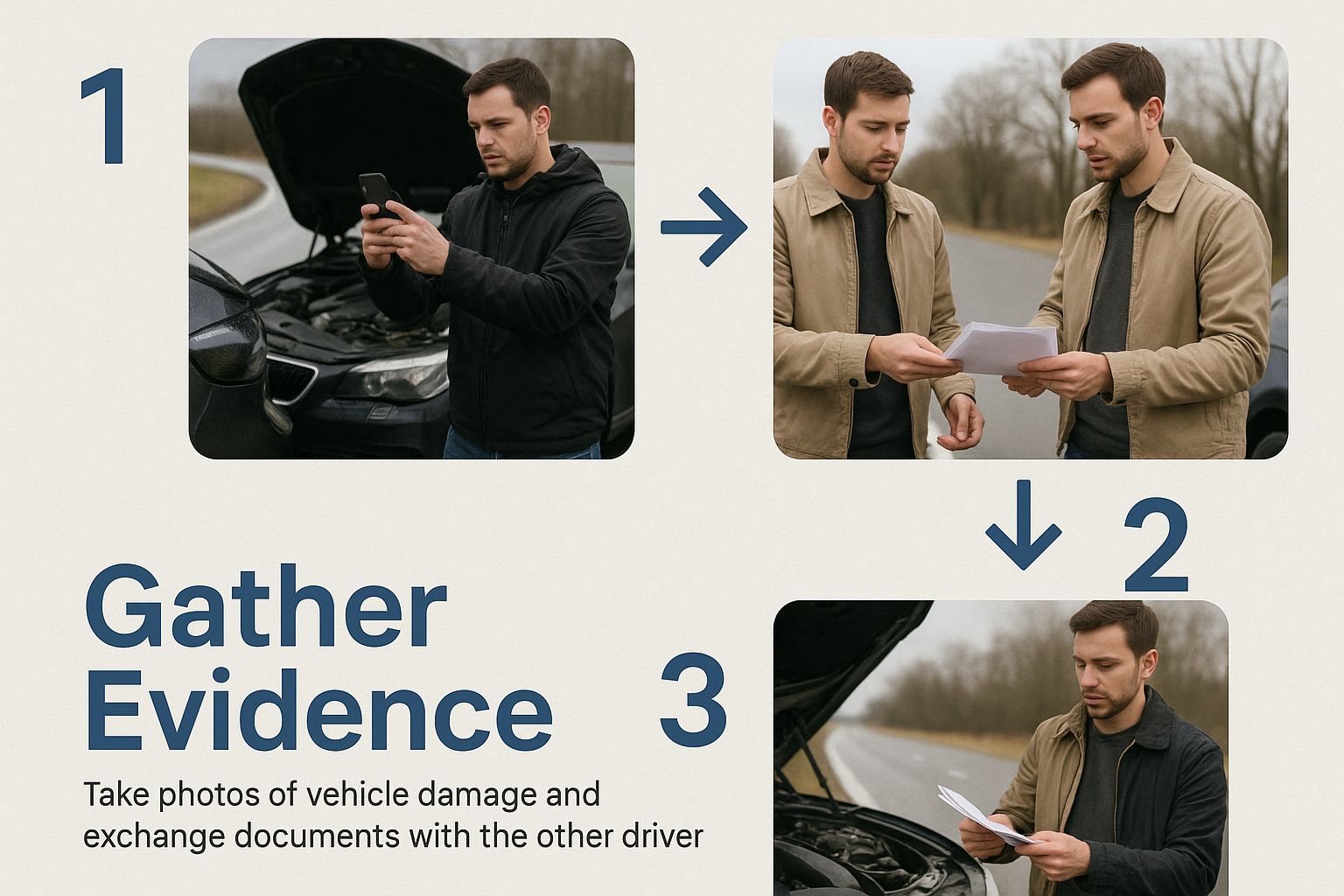 1

2

Gather Evidence

3

Take photos of vehicle damage and exchange documents with the other driver