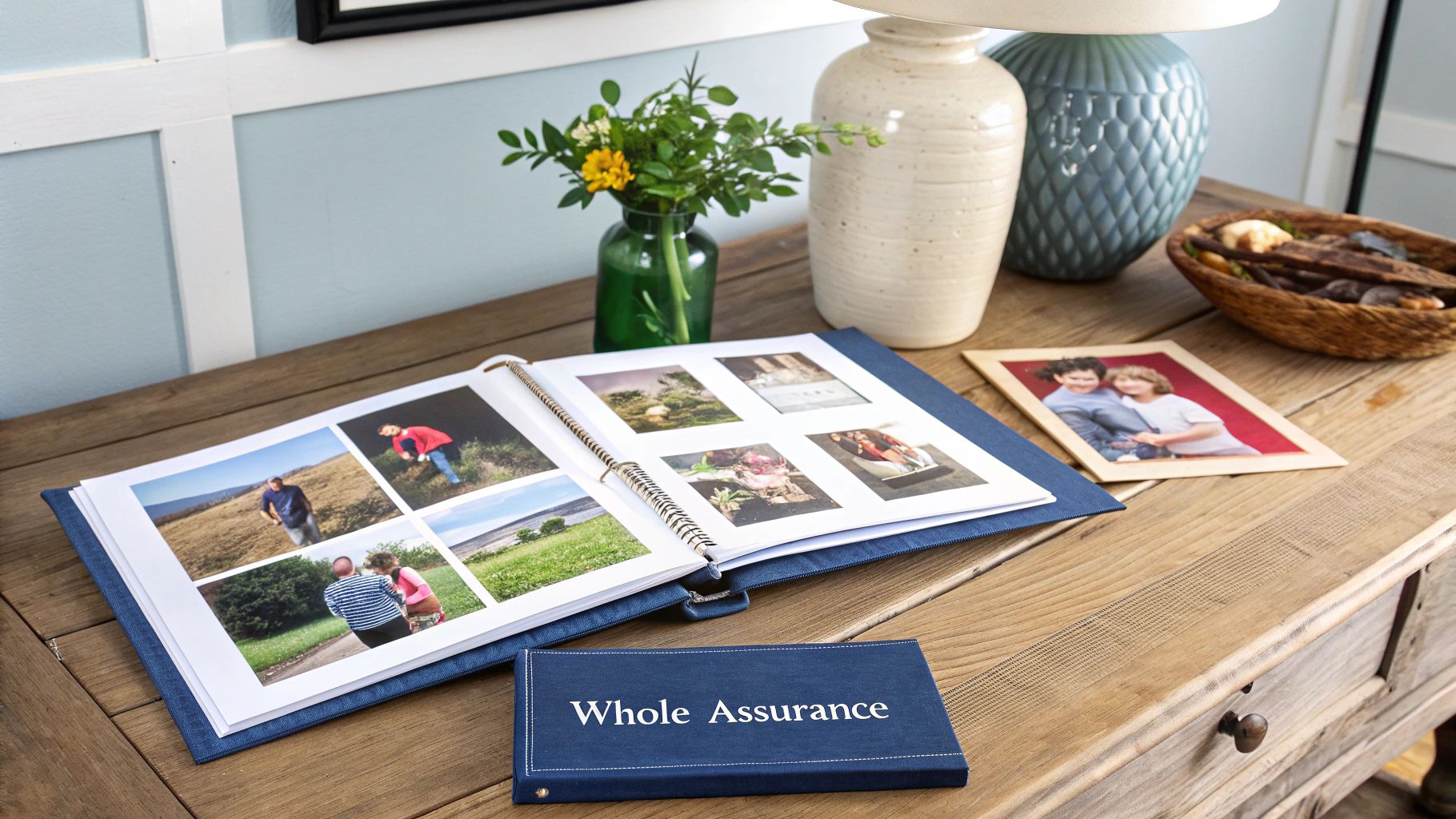 Whole Assurance