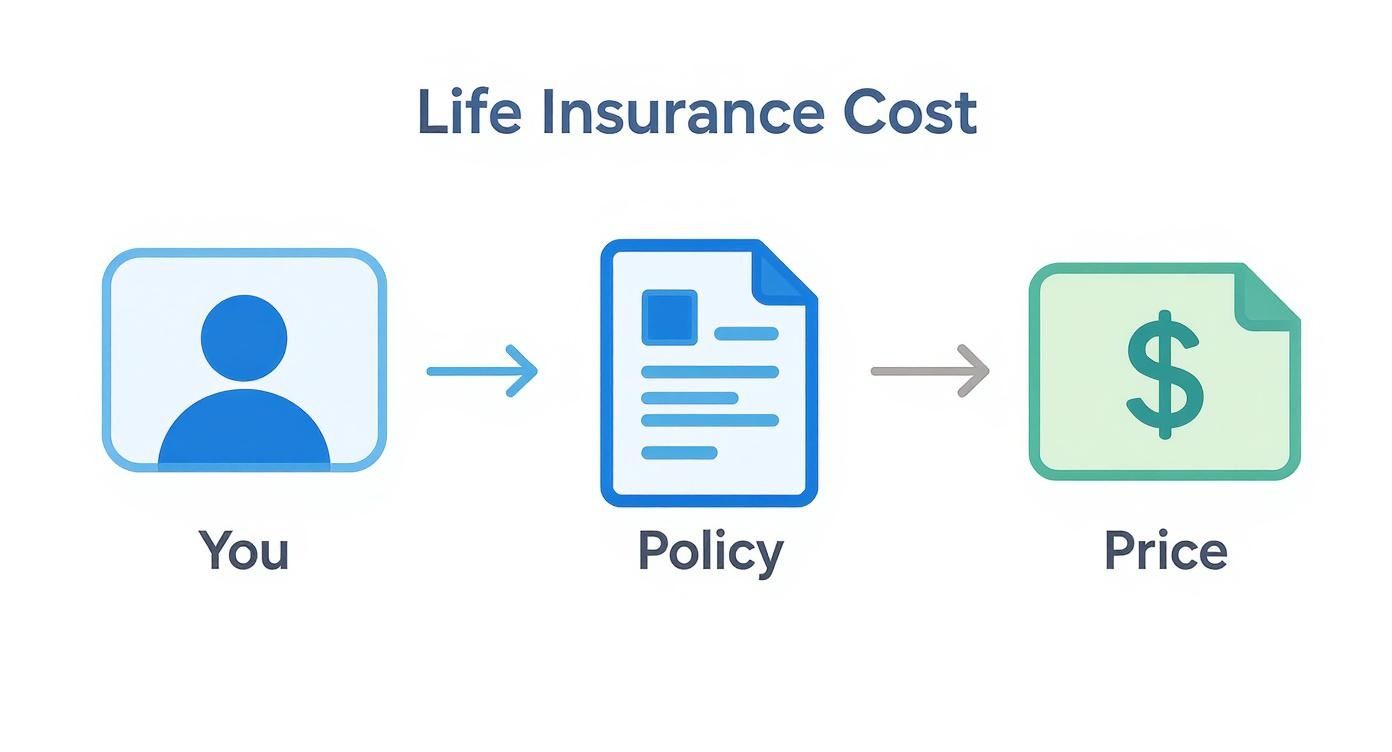 Life Insurance Cost

You

Policy

$

Price