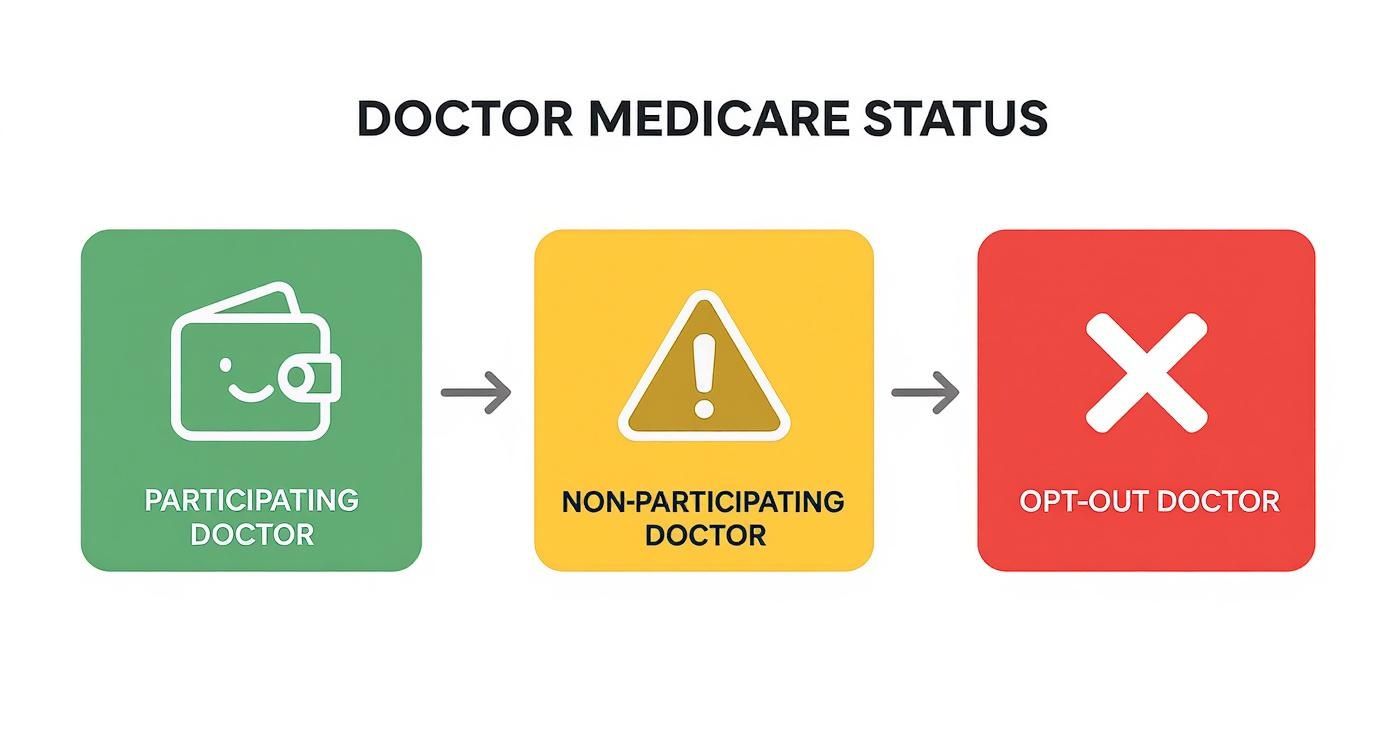 DOCTOR MEDICARE STATUS

PARTICIPATING DOCTOR

NON-PARTICIPATING DOCTOR

OPT-OUT DOCTOR