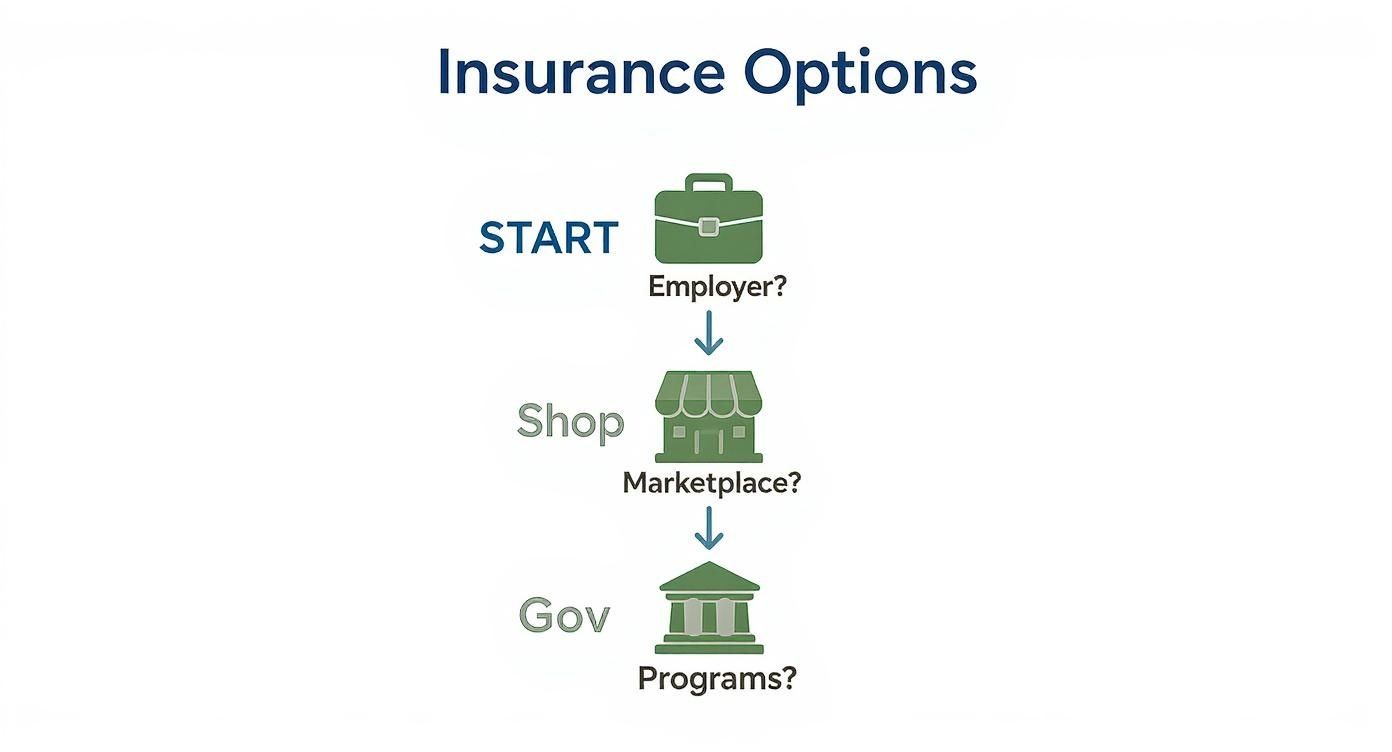 Insurance Options

START

Employer?

Shop

Marketplace?

Gov

Programs?