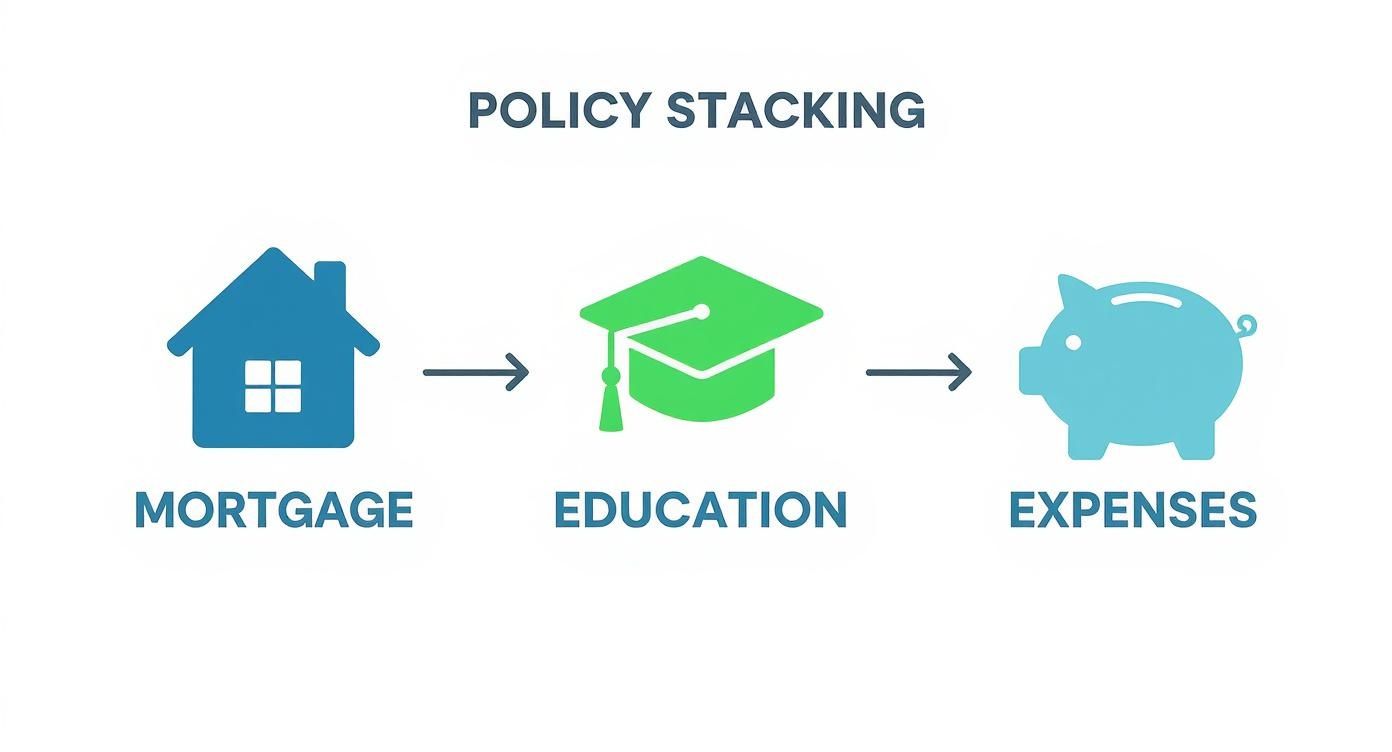 POLICY STACKING

MORTGAGE

EDUCATION

EXPENSES