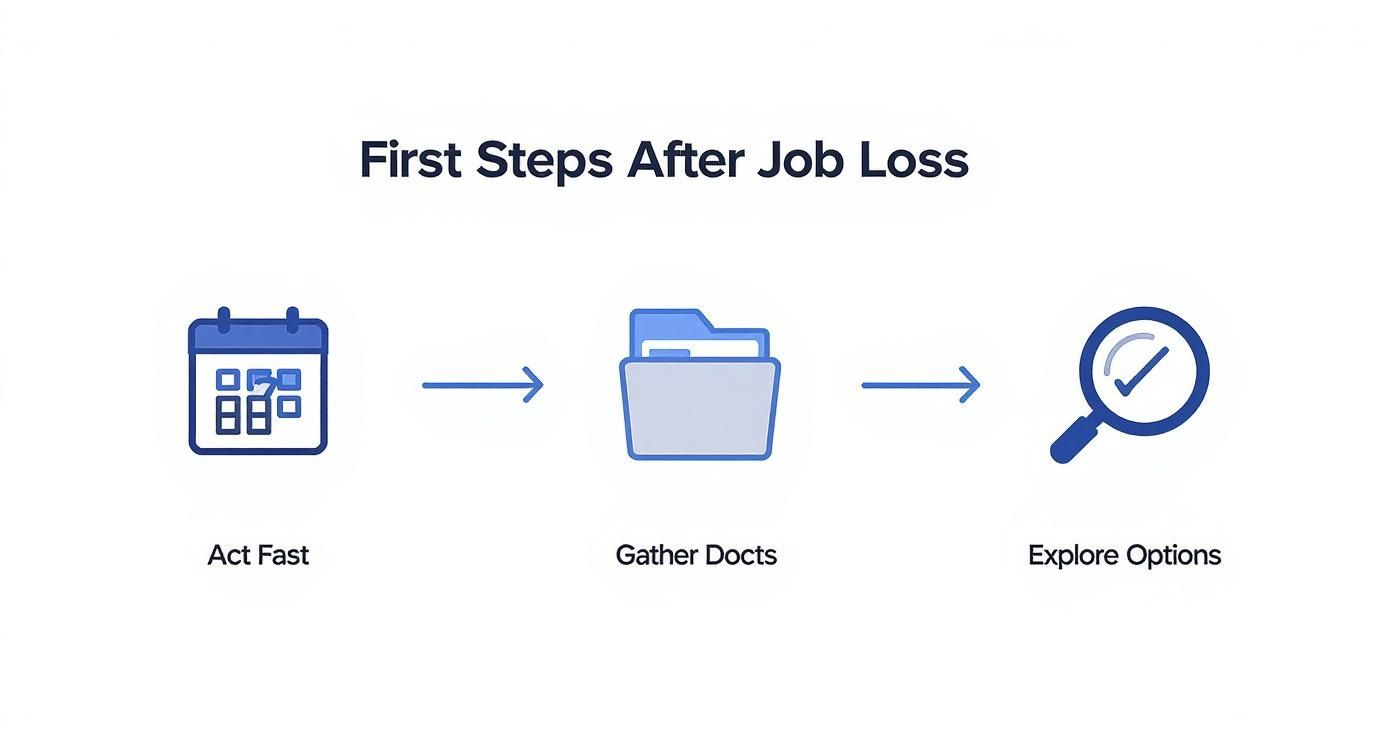 First Steps After Job Loss

Act Fast

Gather Docts

Explore Options