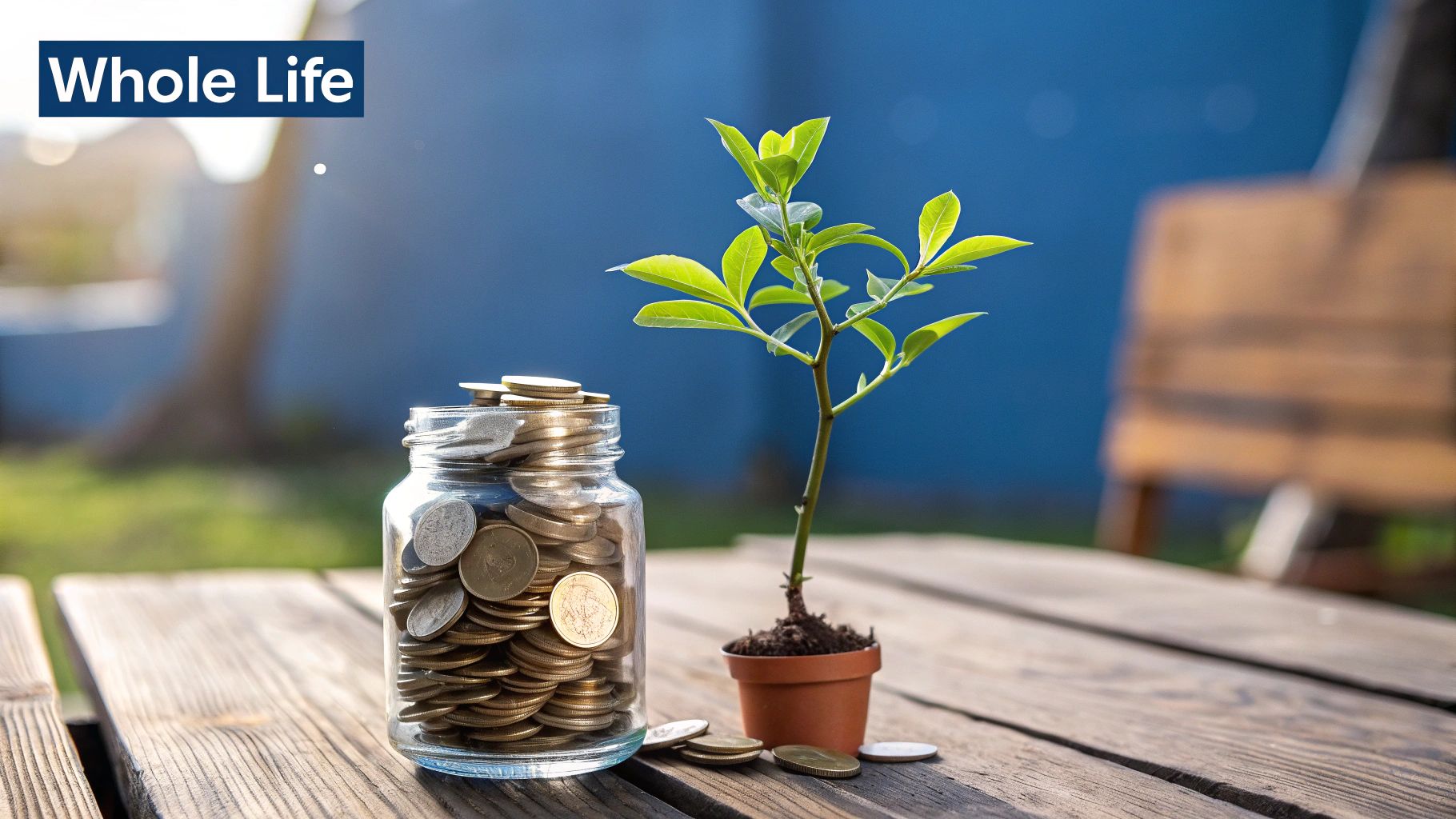 Whole Life