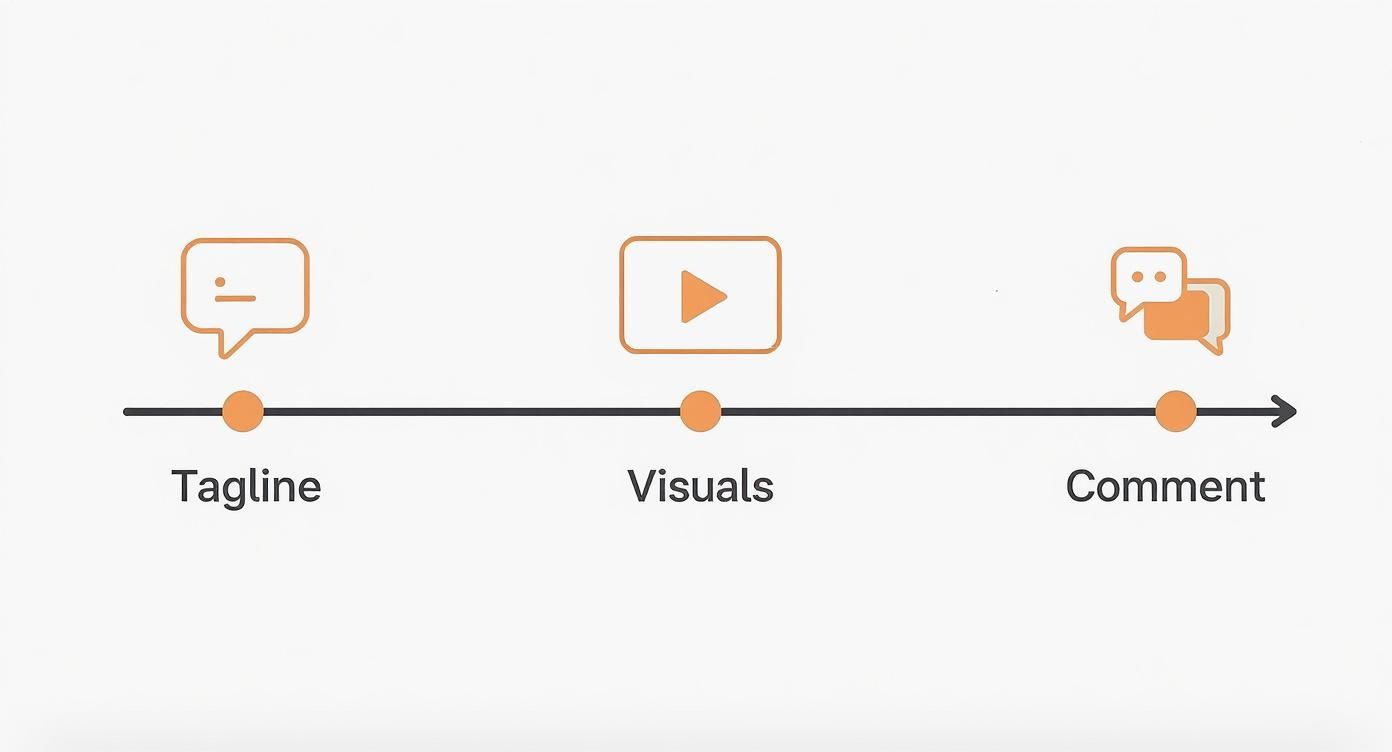 Tagline

Visuals

Comment