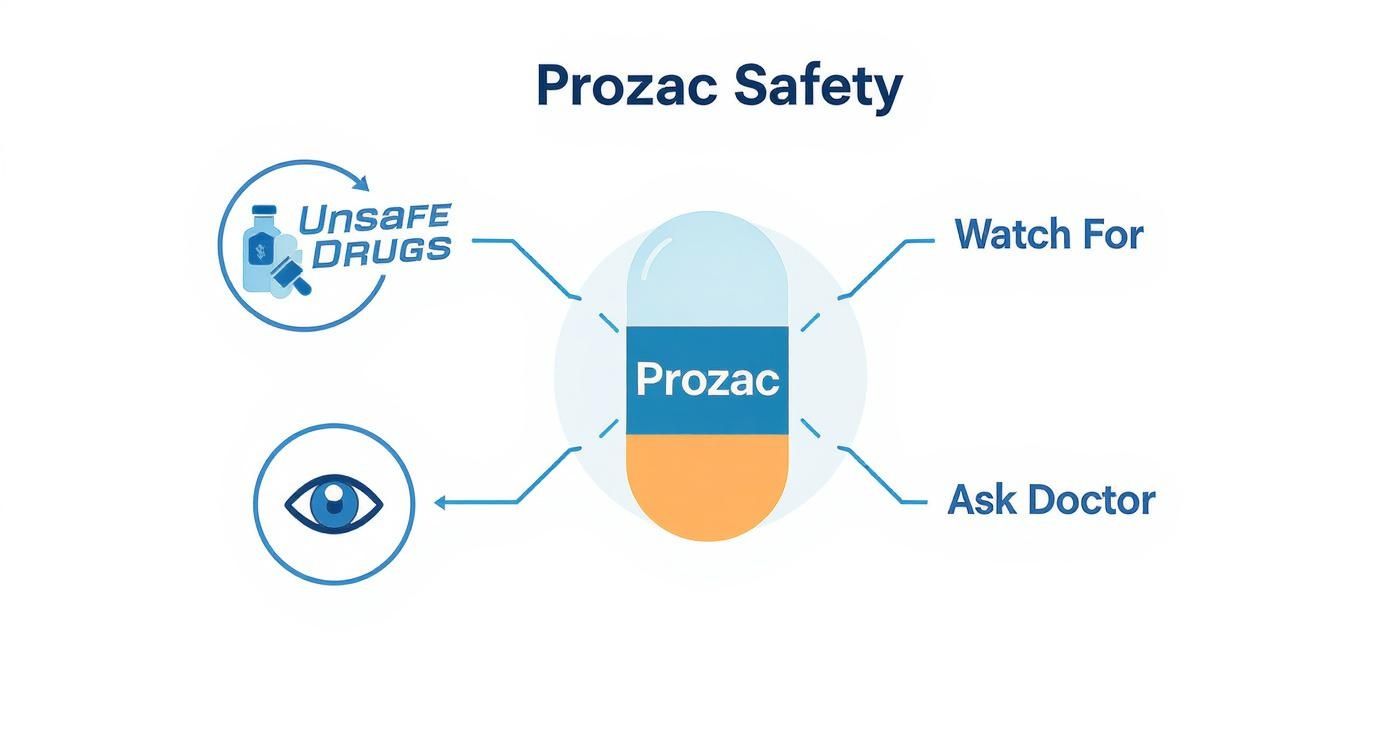 Prozac Safety

Unsafe Drugs

Watch For

Prozac

Ask Doctor