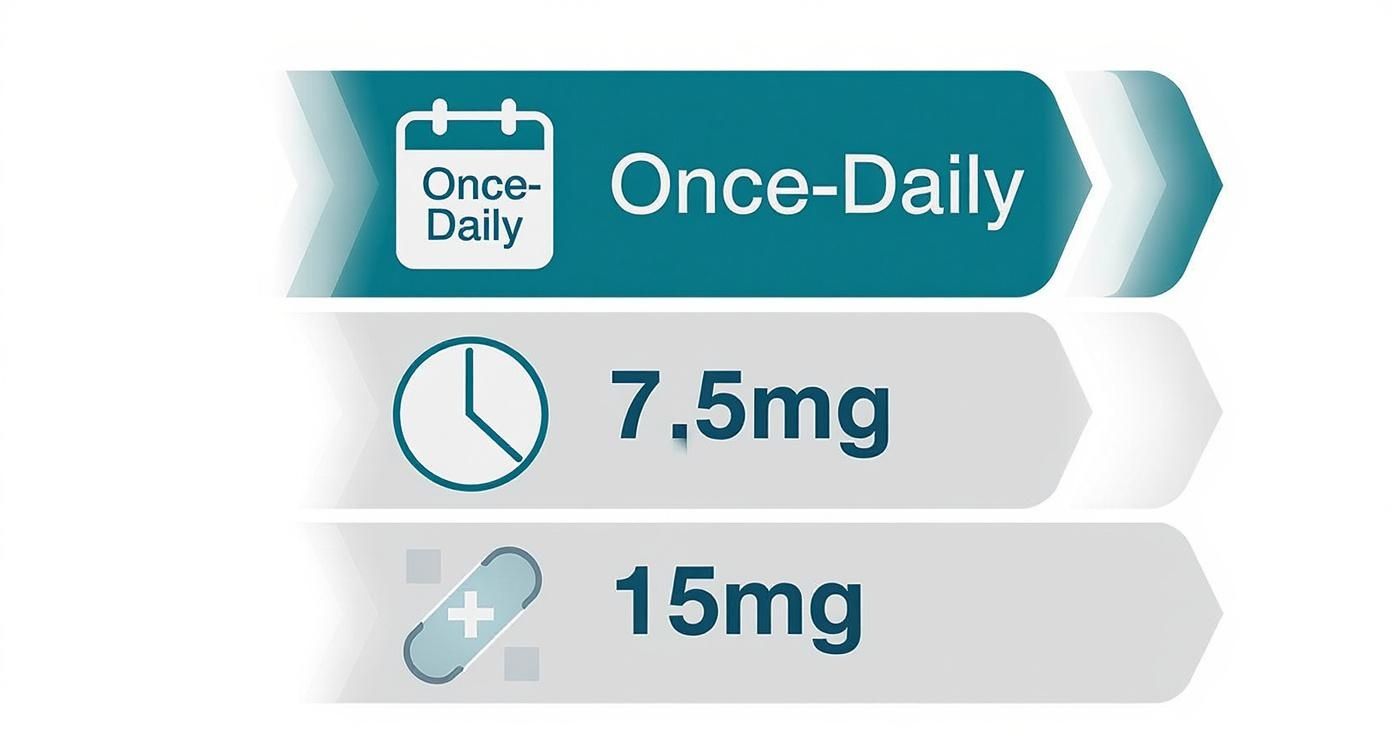 Once-Daily

Once-Daily

7.5mg

15mg