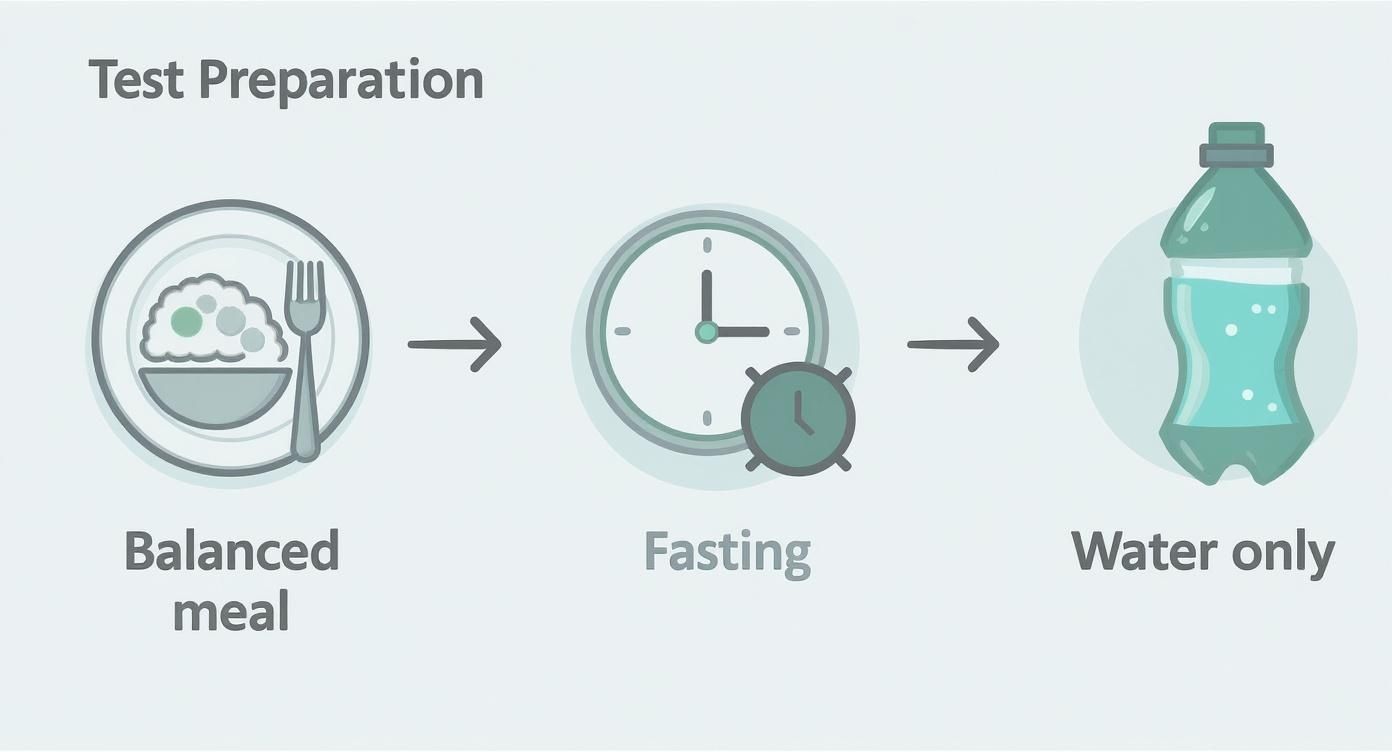 Test Preparation

Balanced meal

Fasting

Water only