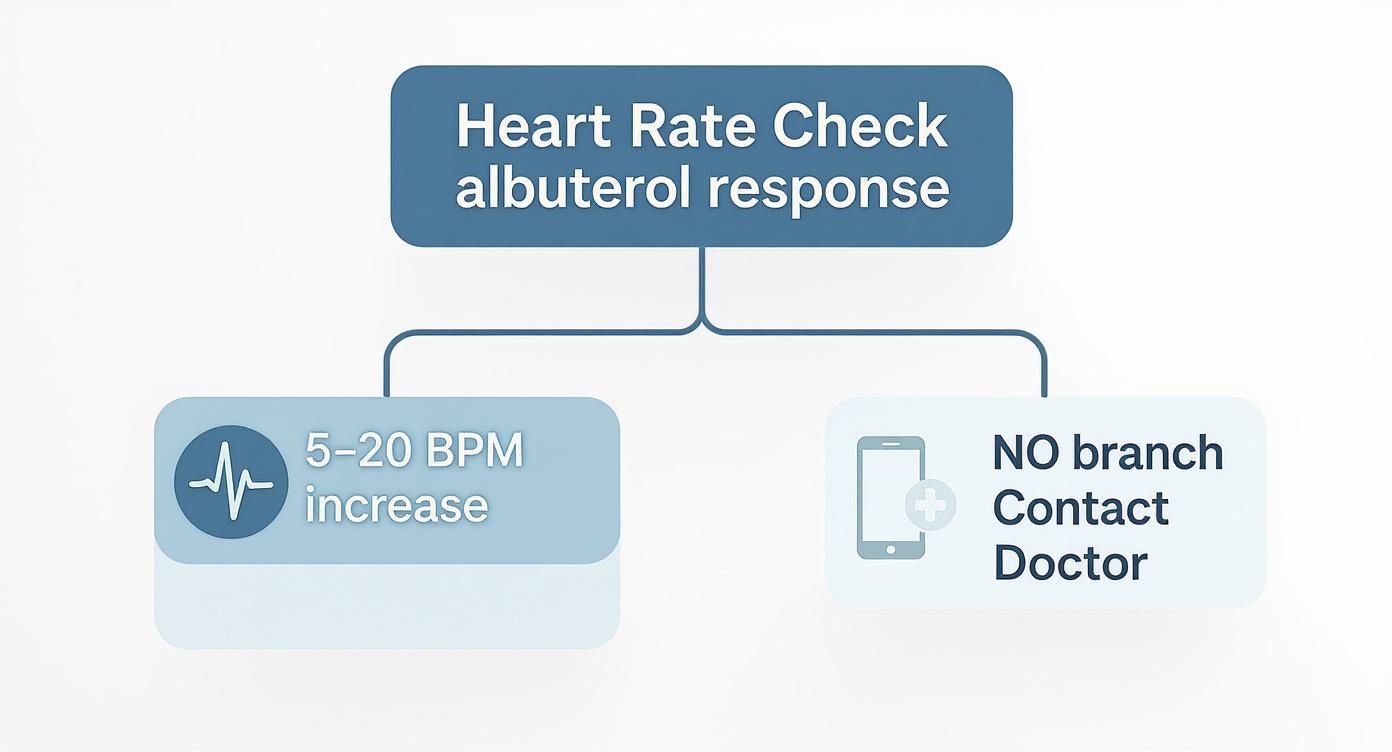 Heart Rate Check
albuterol response

5–20 BPM
increase

NO branch
Contact
Doctor