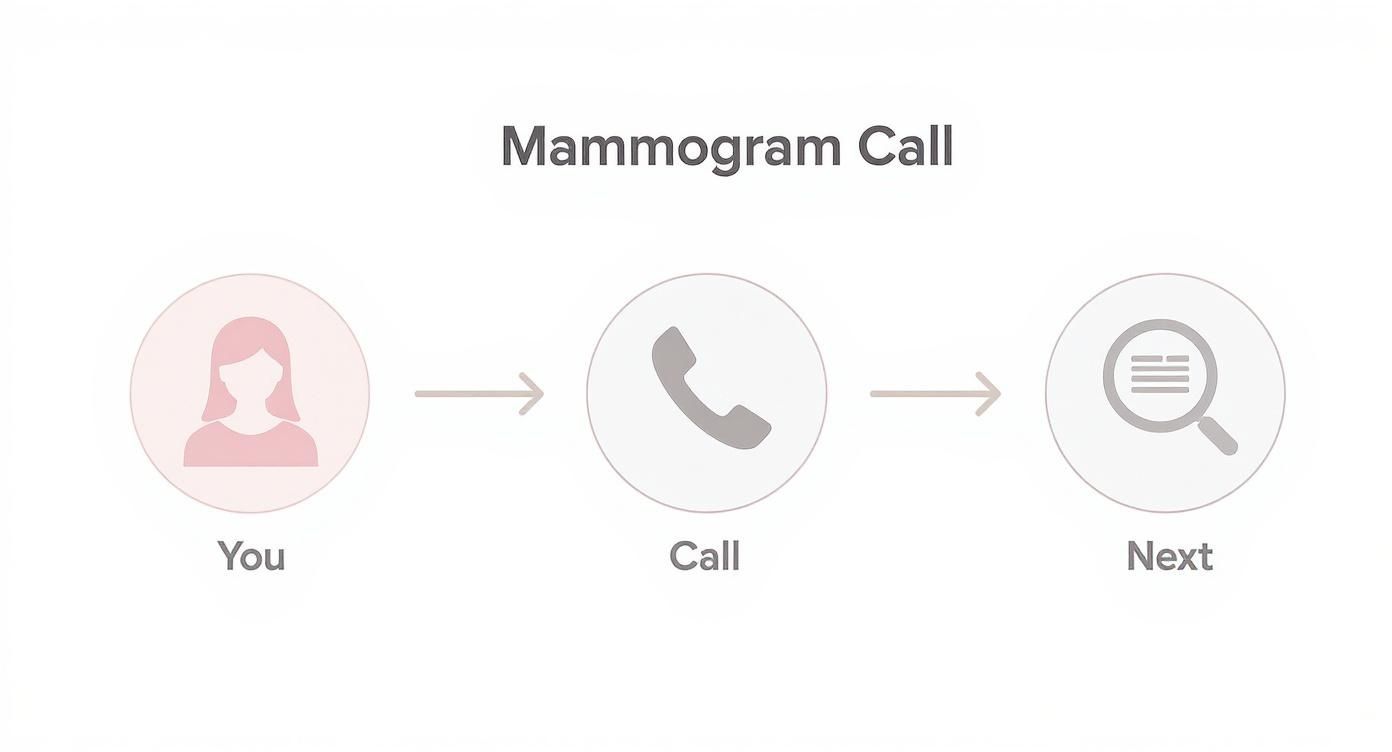 Mammogram Call

You

Call

Next