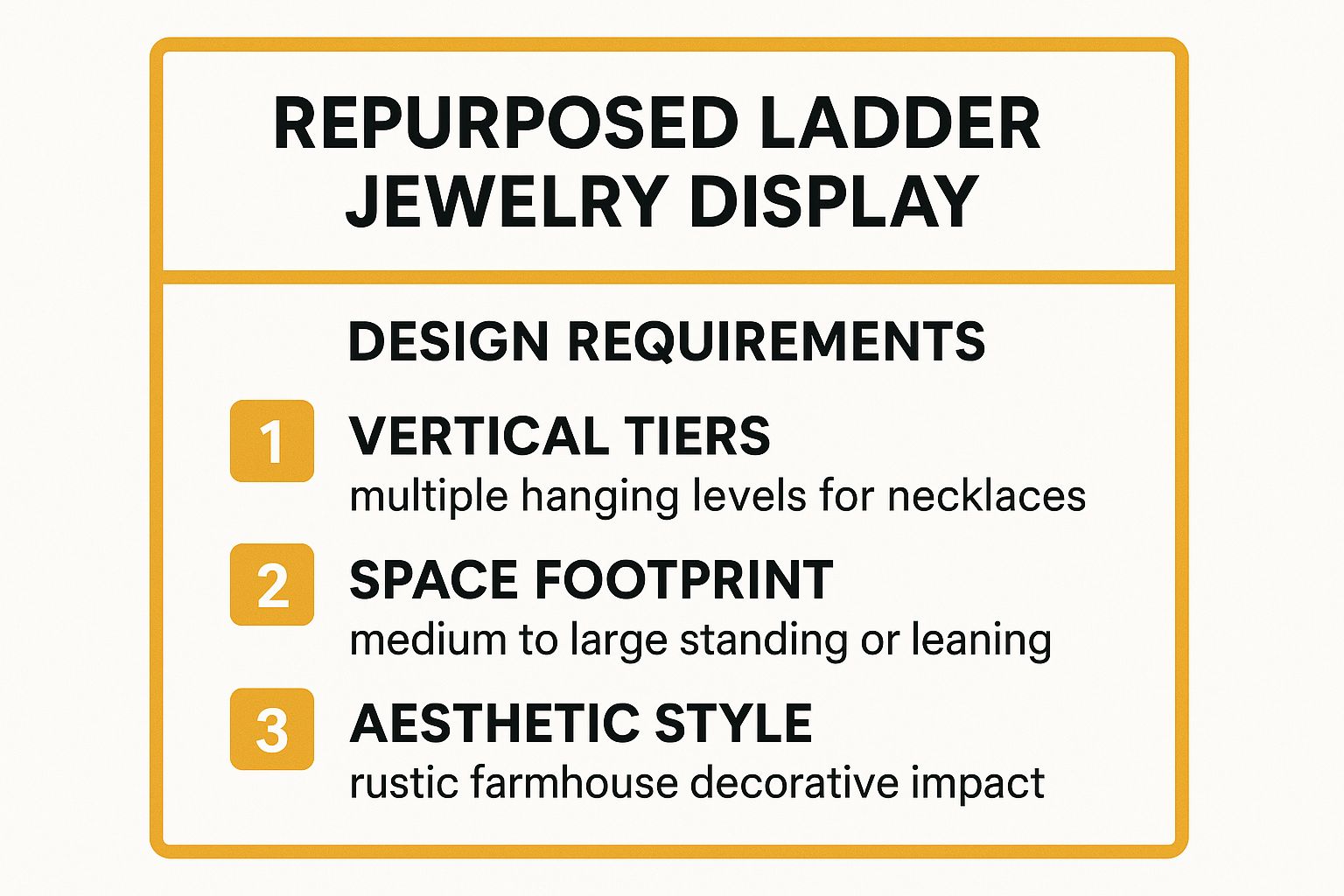 REPURPOSED LADDER JEWELRY DISPLAY

DESIGN REQUIREMENTS

1 VERTICAL TIERS
multiple hanging levels for necklaces

2 SPACE FOOTPRINT
medium to large standing or leaning

3 AESTHETIC STYLE
rustic farmhouse decorative impact