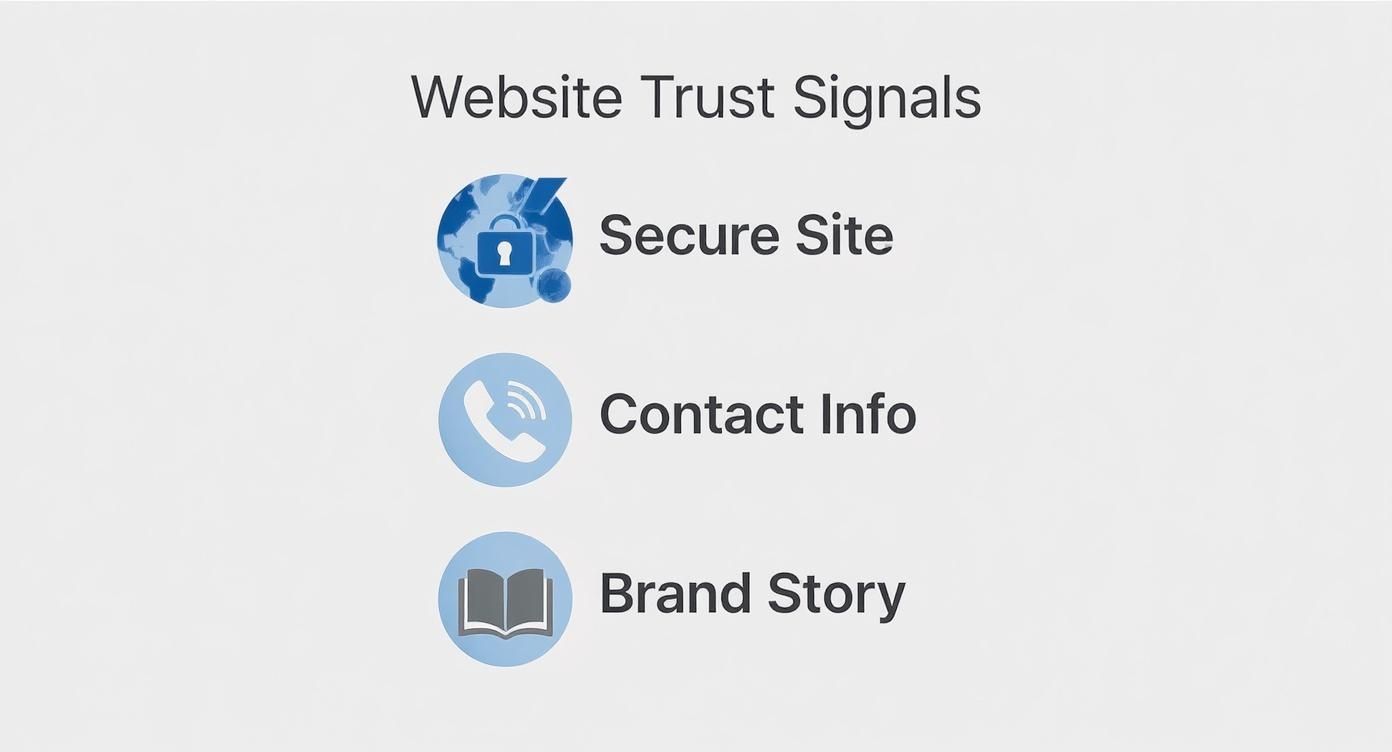 Website Trust Signals

Secure Site

Contact Info

Brand Story