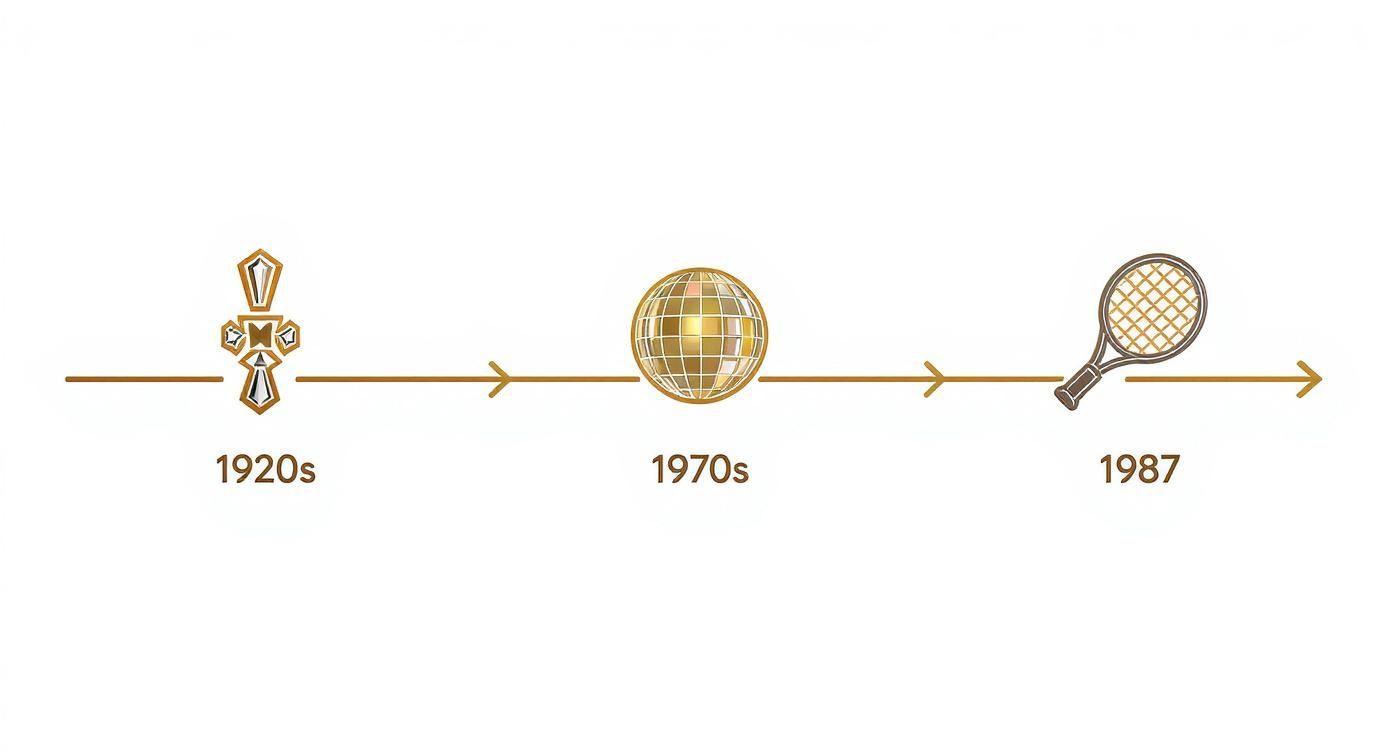 1920s

1970s

1987