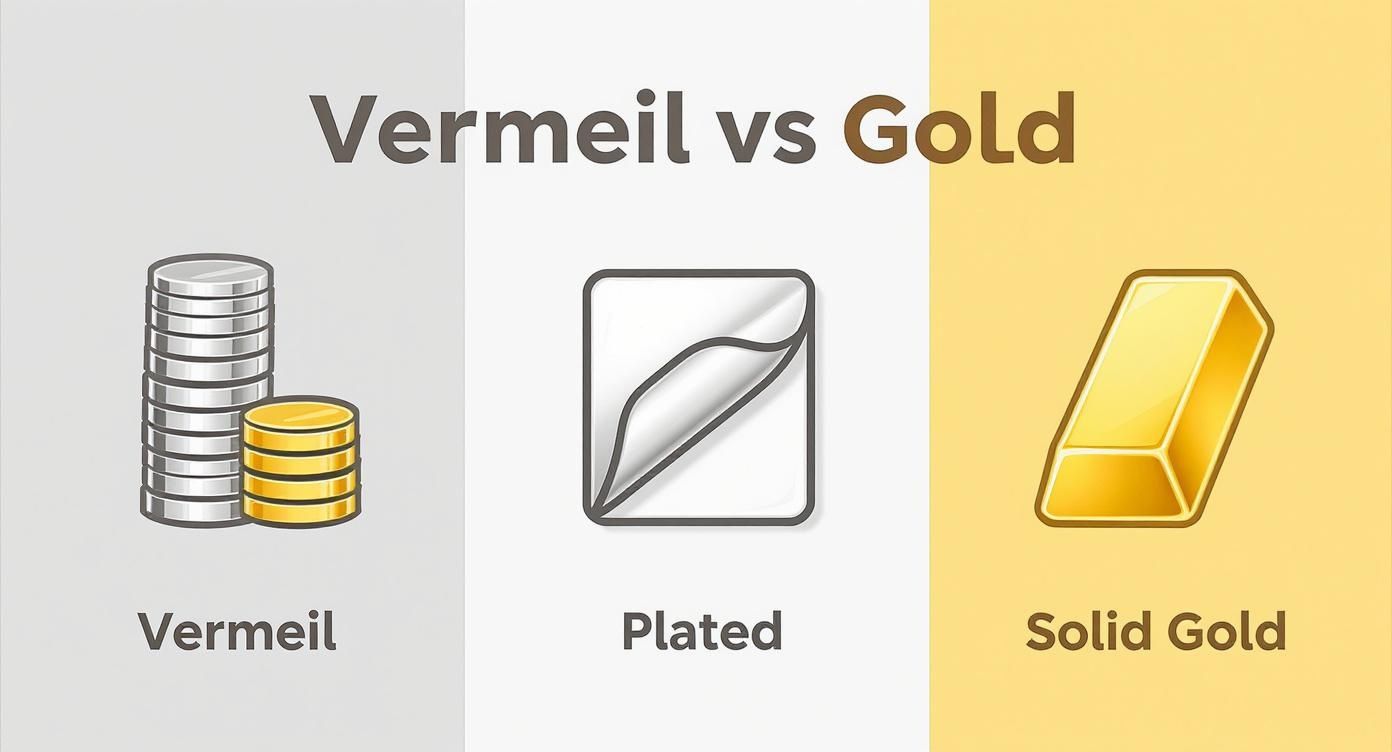 Vermeil vs Gold

Vermeil

Plated

Solid Gold