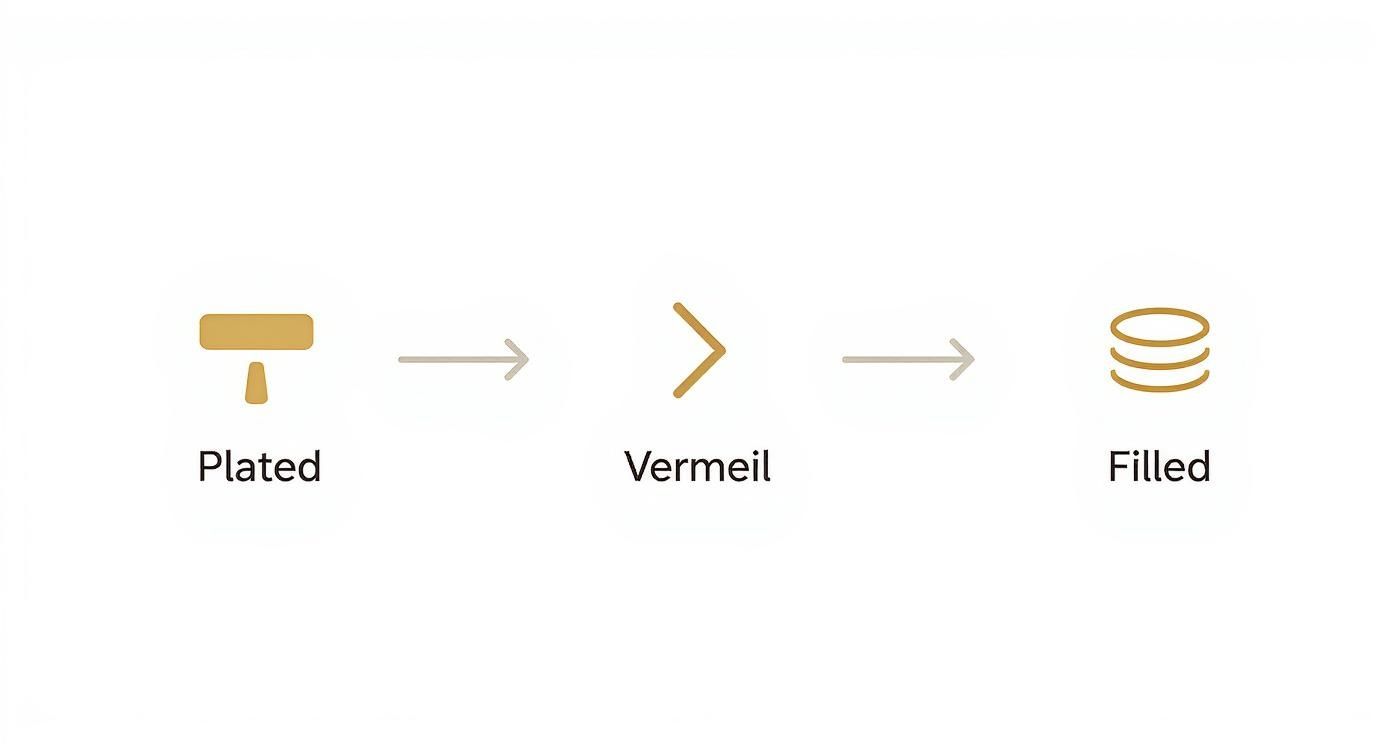 Plated

Vermeil

Filled