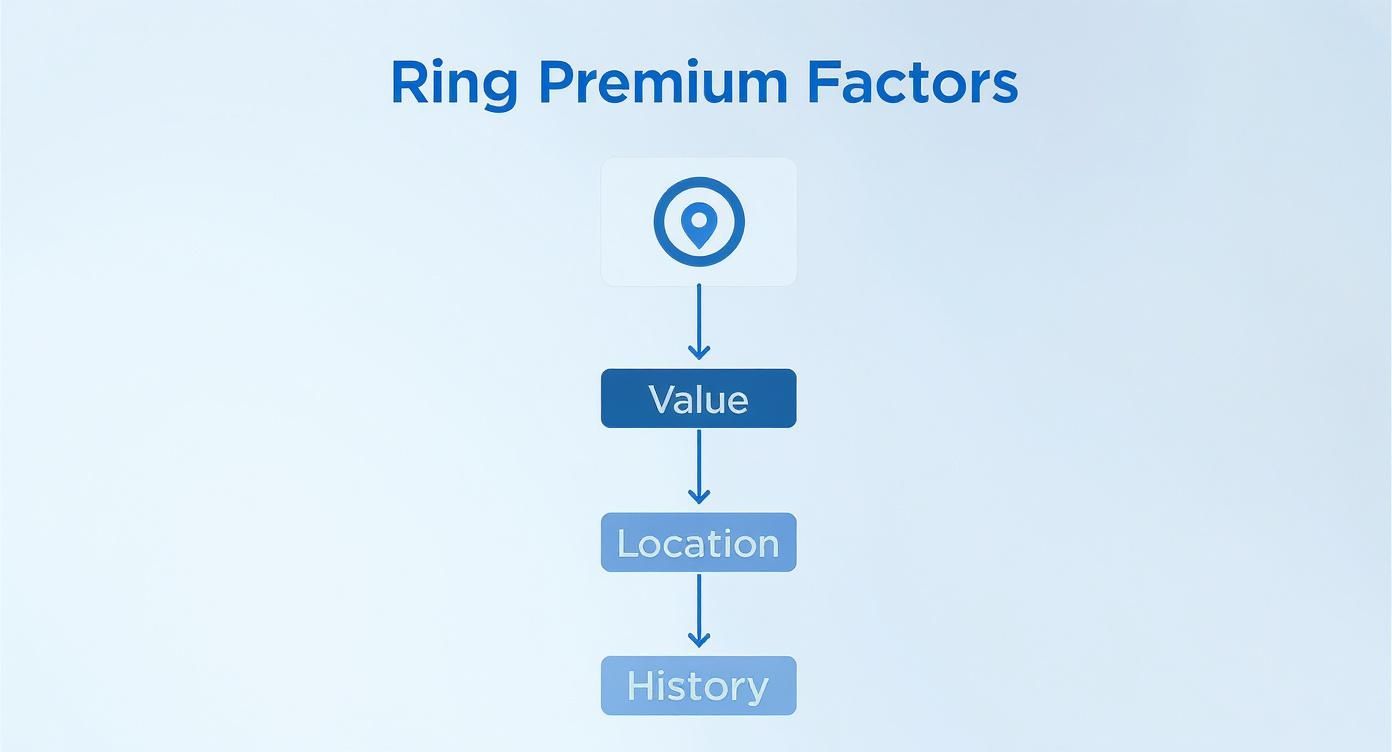 Ring Premium Factors

Value

Location

History