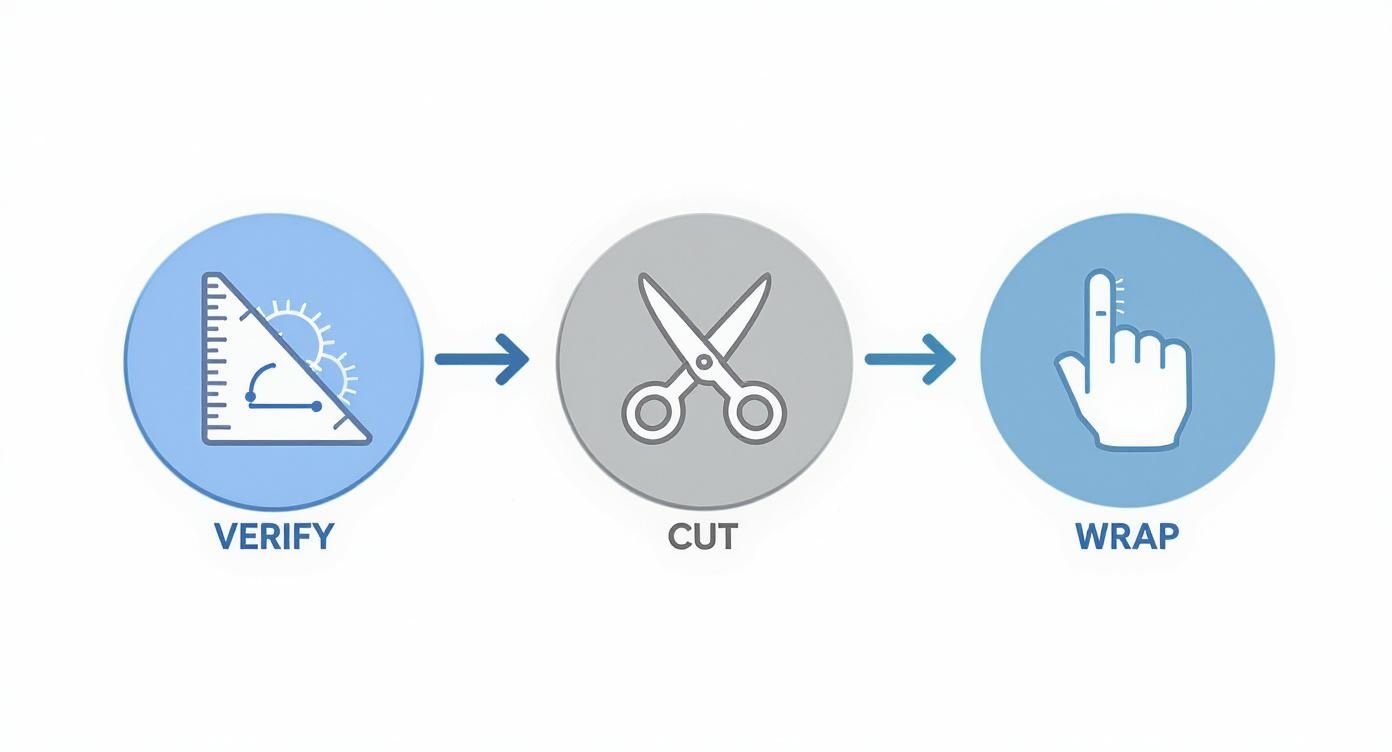 VERIFY

CUT

WRAP