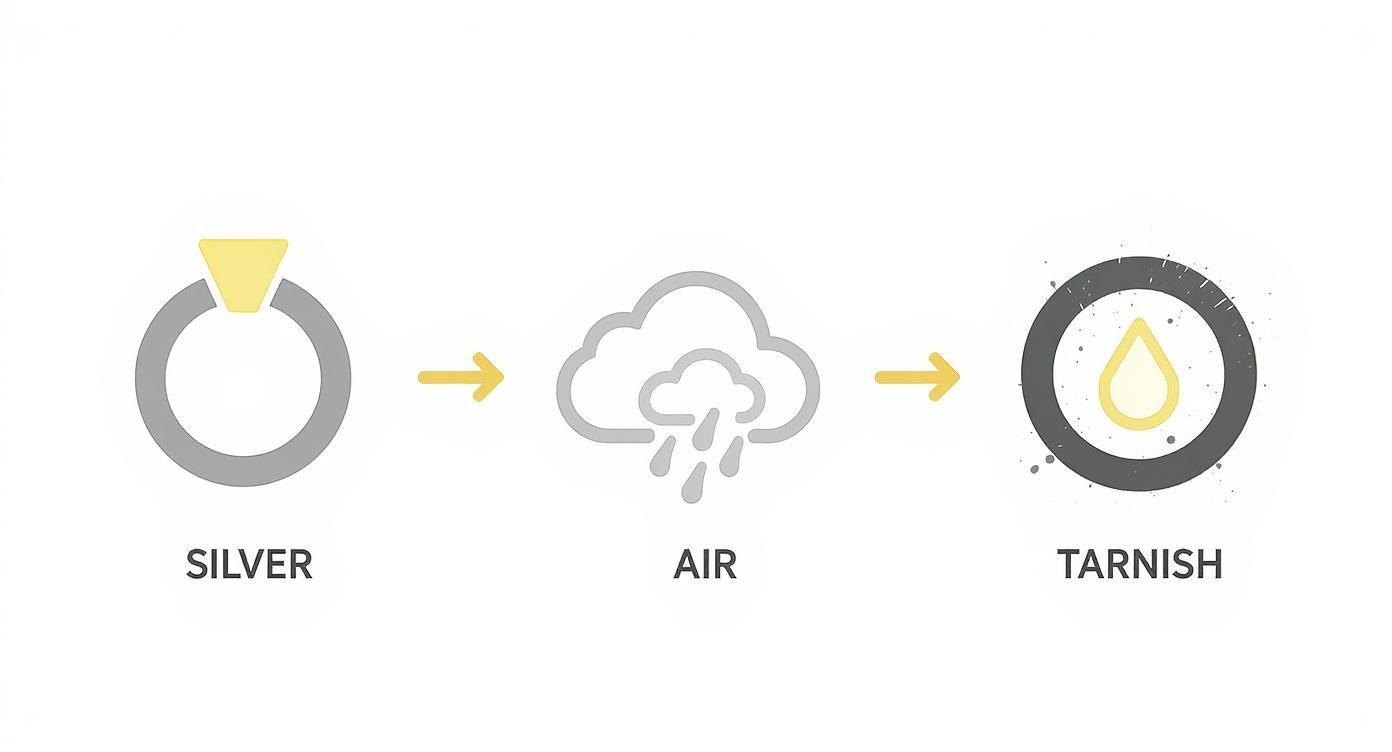 SILVER

AIR

TARNISH