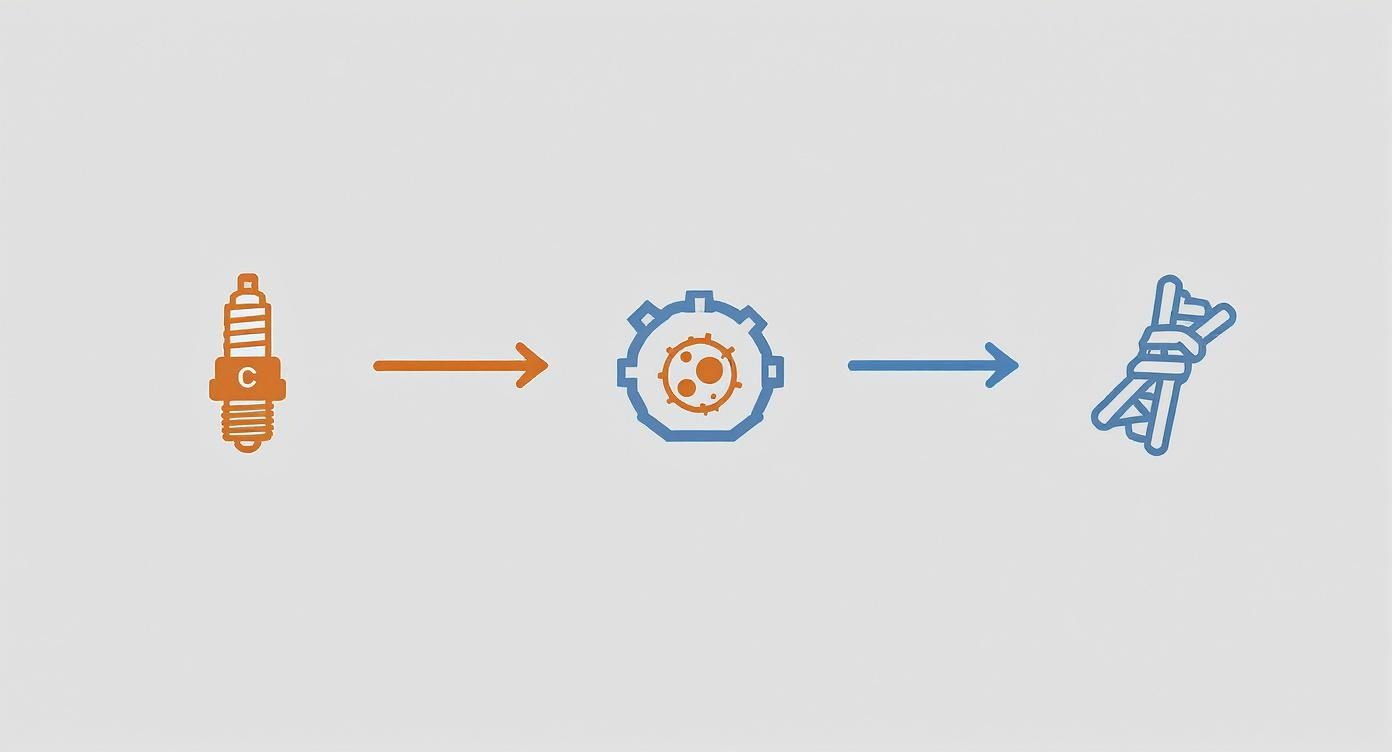 C