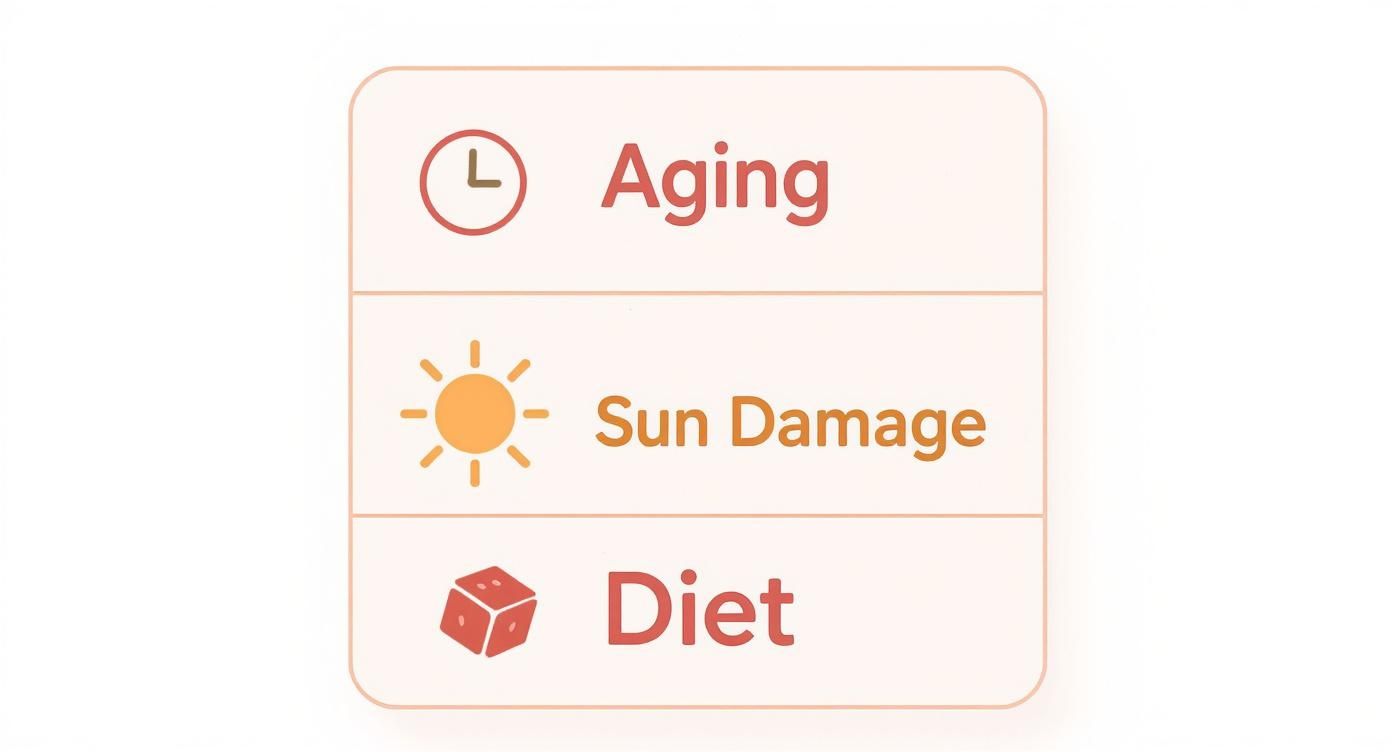 Aging

Sun Damage

Diet