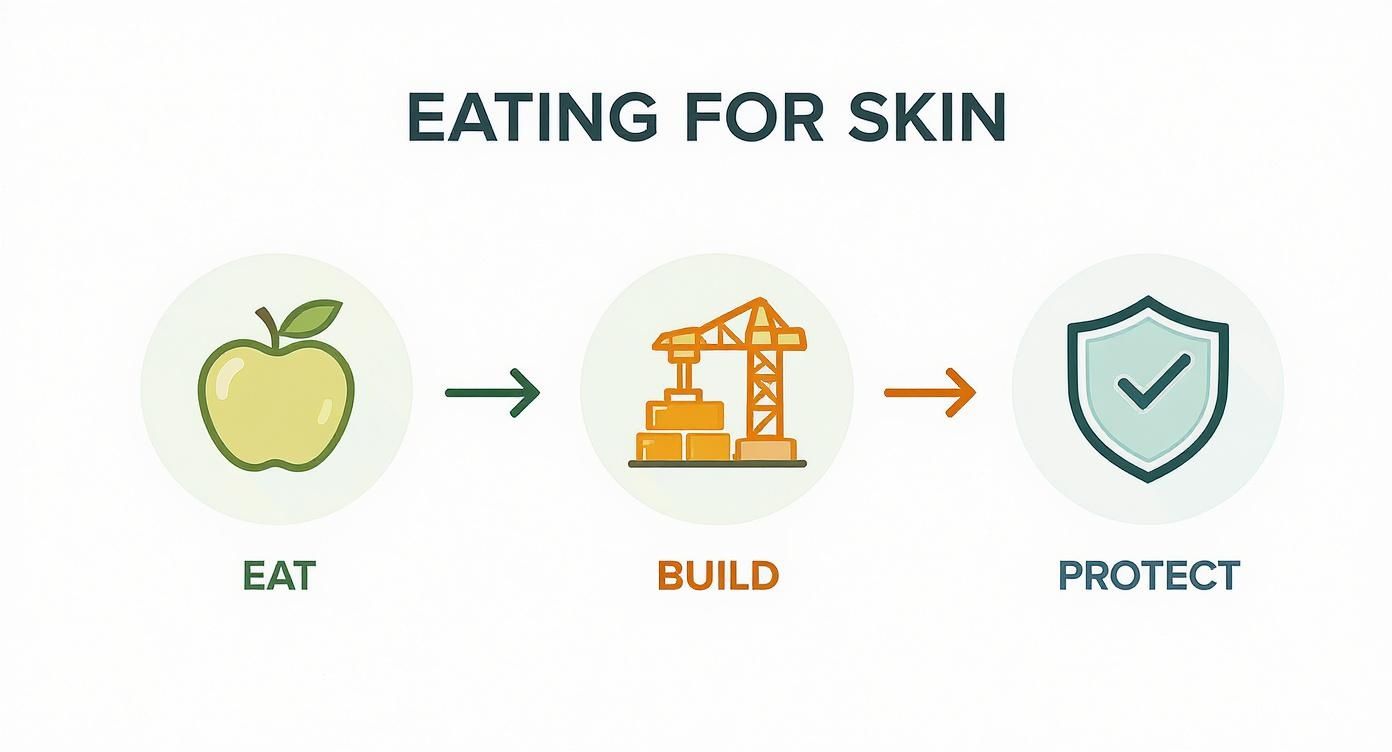 EATING FOR SKIN

EAT

BUILD

PROTECT