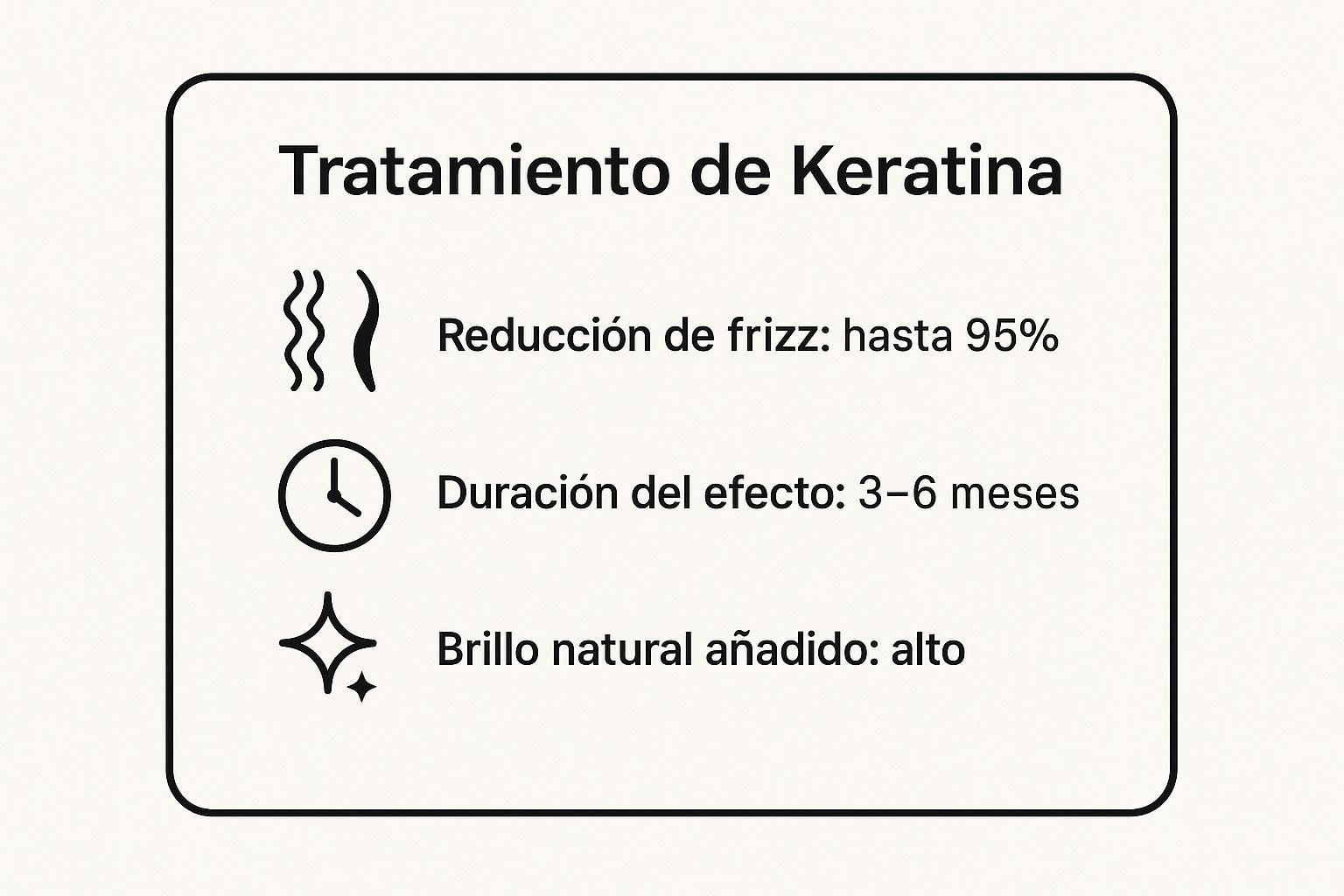 Tratamiento de Keratina

Reducción de frizz: hasta 95%

Duración del efecto: 3–6 meses

Brillo natural añadido: alto