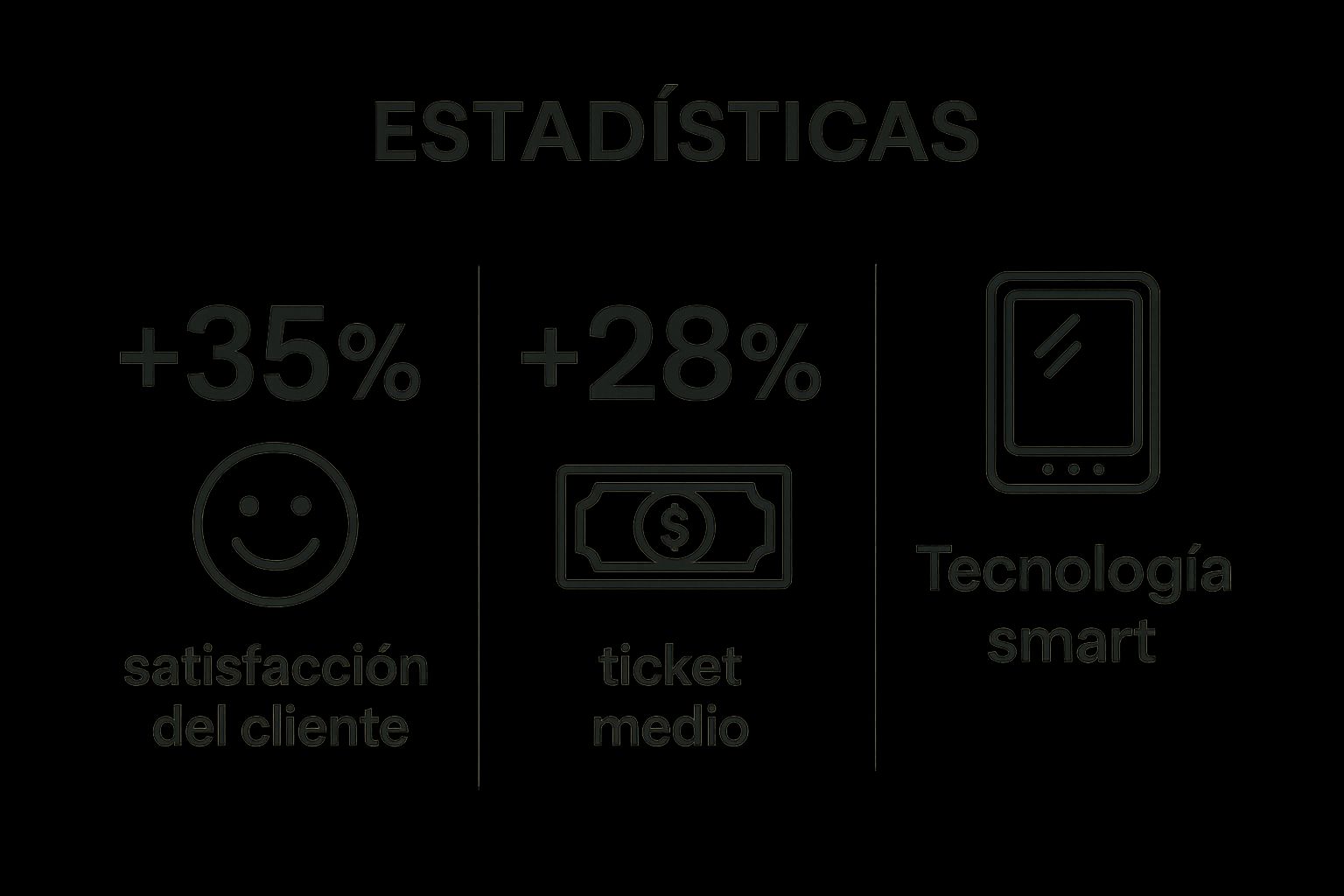 ESTADÍSTICAS

+35%
satisfacción del cliente

+28%
$
ticket medio

Tecnología smart