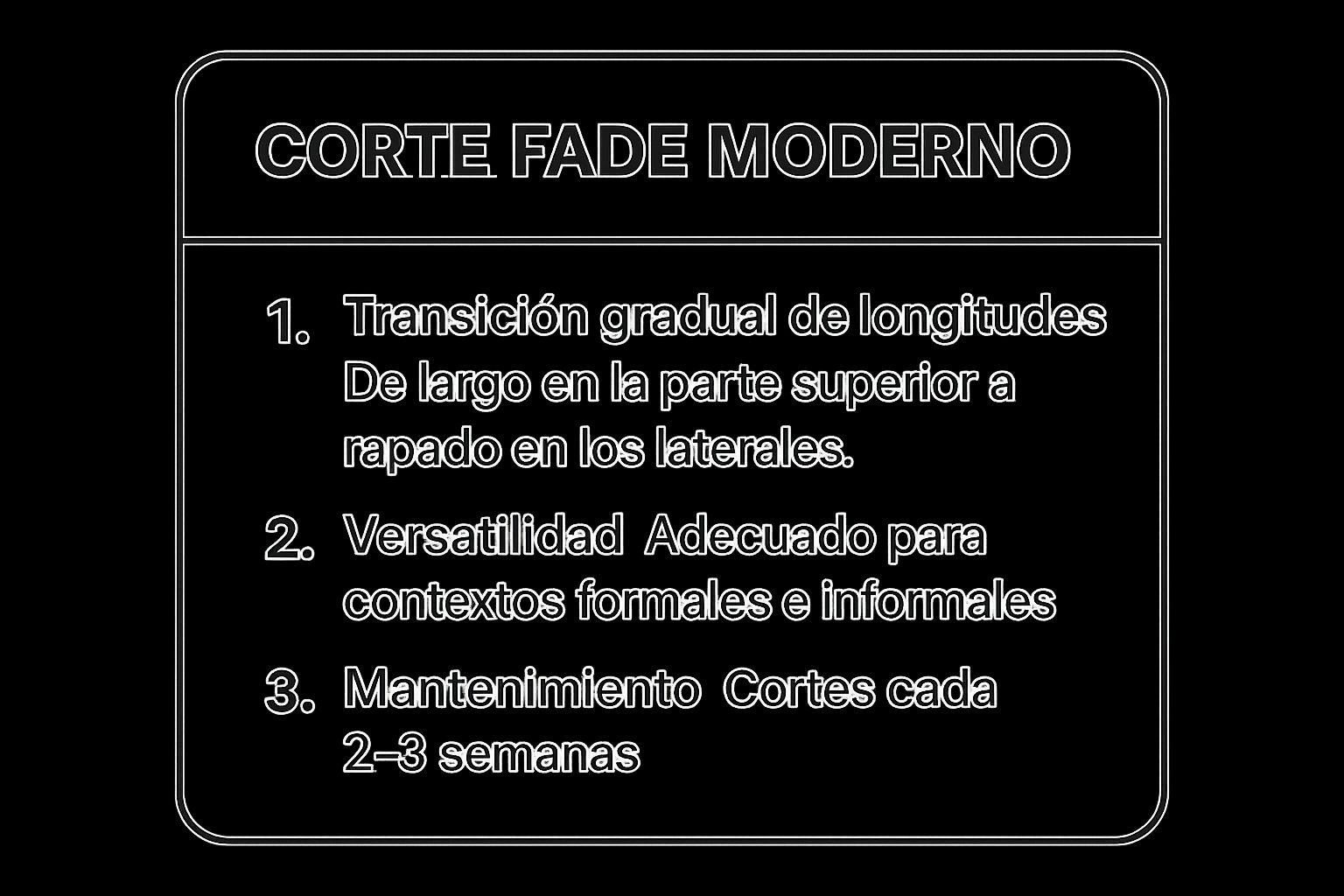 CORTE FADE MODERNO

1. Transición gradual de longitudes De largo en la parte superior a rapado en los laterales.

2. Versatilidad  Adecuado para contextos formales e informales

3. Mantenimiento  Cortes cada 2–3 semanas