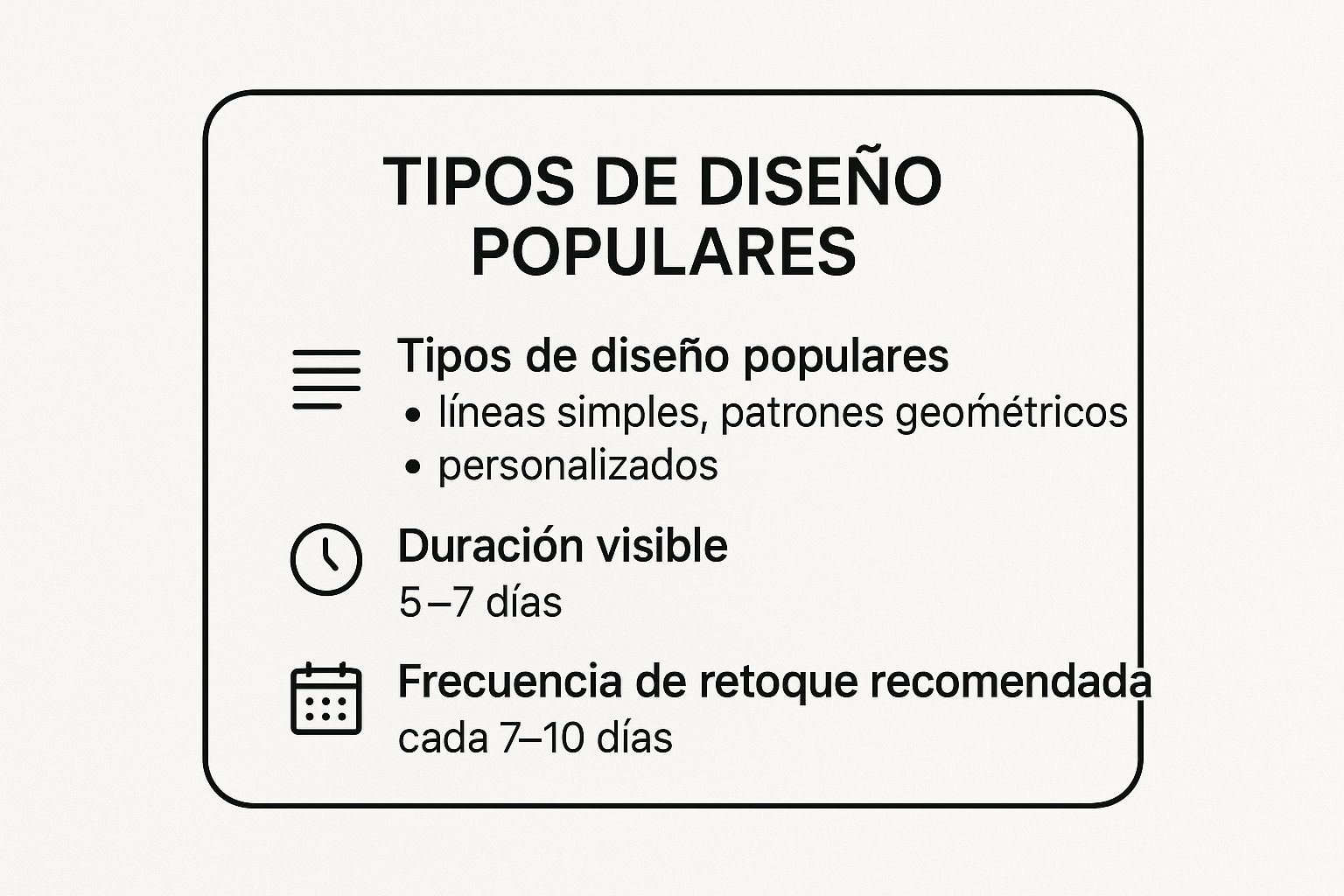 TIPOS DE DISEÑO POPULARES

Tipos de diseño populares
• líneas simples, patrones geométricos
• personalizados

Duración visible
5–7 días

Frecuencia de retoque recomendada
cada 7–10 días