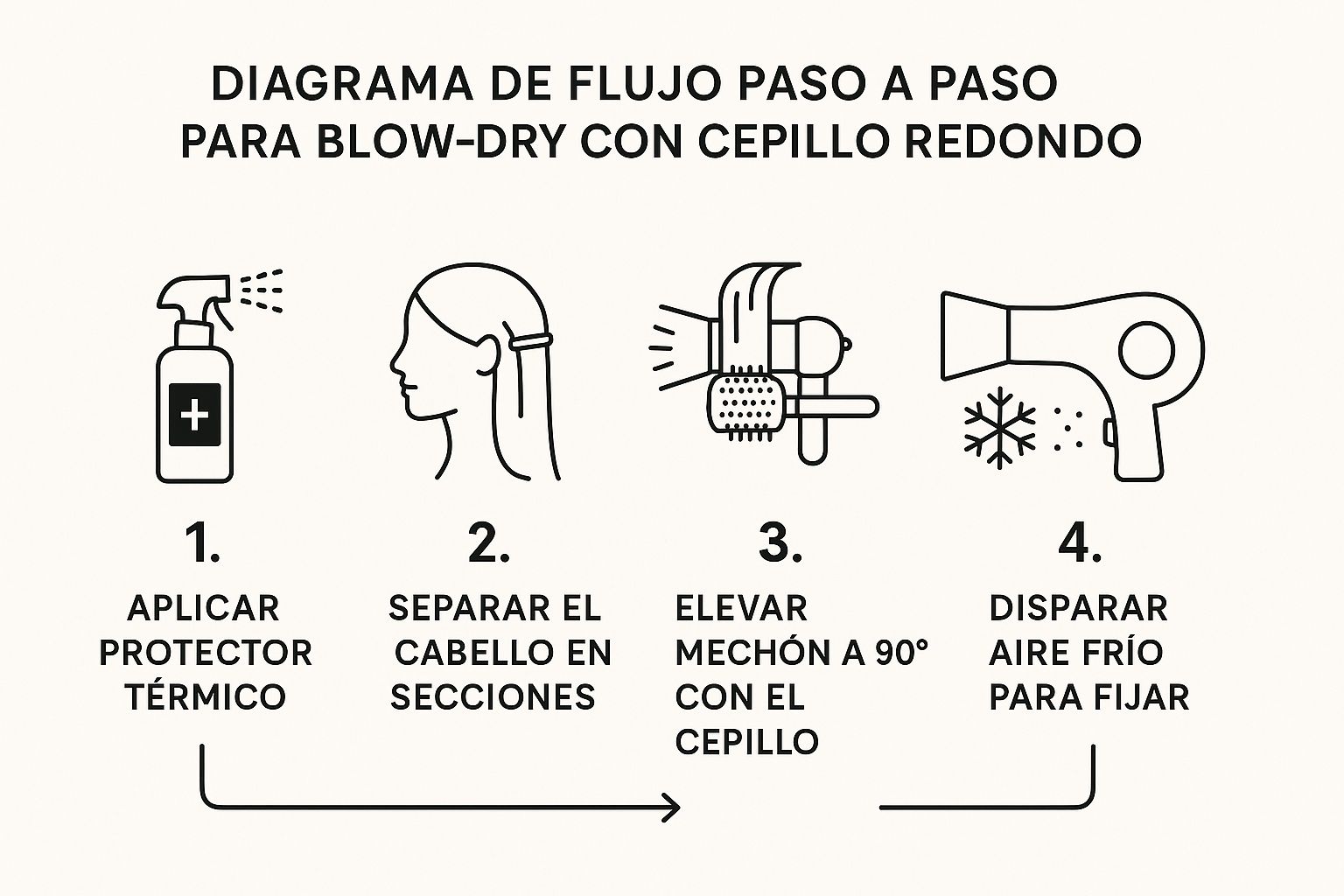 DIAGRAMA DE FLUJO PASO A PASO
PARA BLOW-DRY CON CEPILLO REDONDO

1.
APLICAR PROTECTOR TÉRMICO

2.
SEPARAR EL CABELLO EN SECCIONES

3.
ELEVAR MECHÓN A 90° CON EL CEPILLO

4.
DISPARAR AIRE FRÍO PARA FIJAR