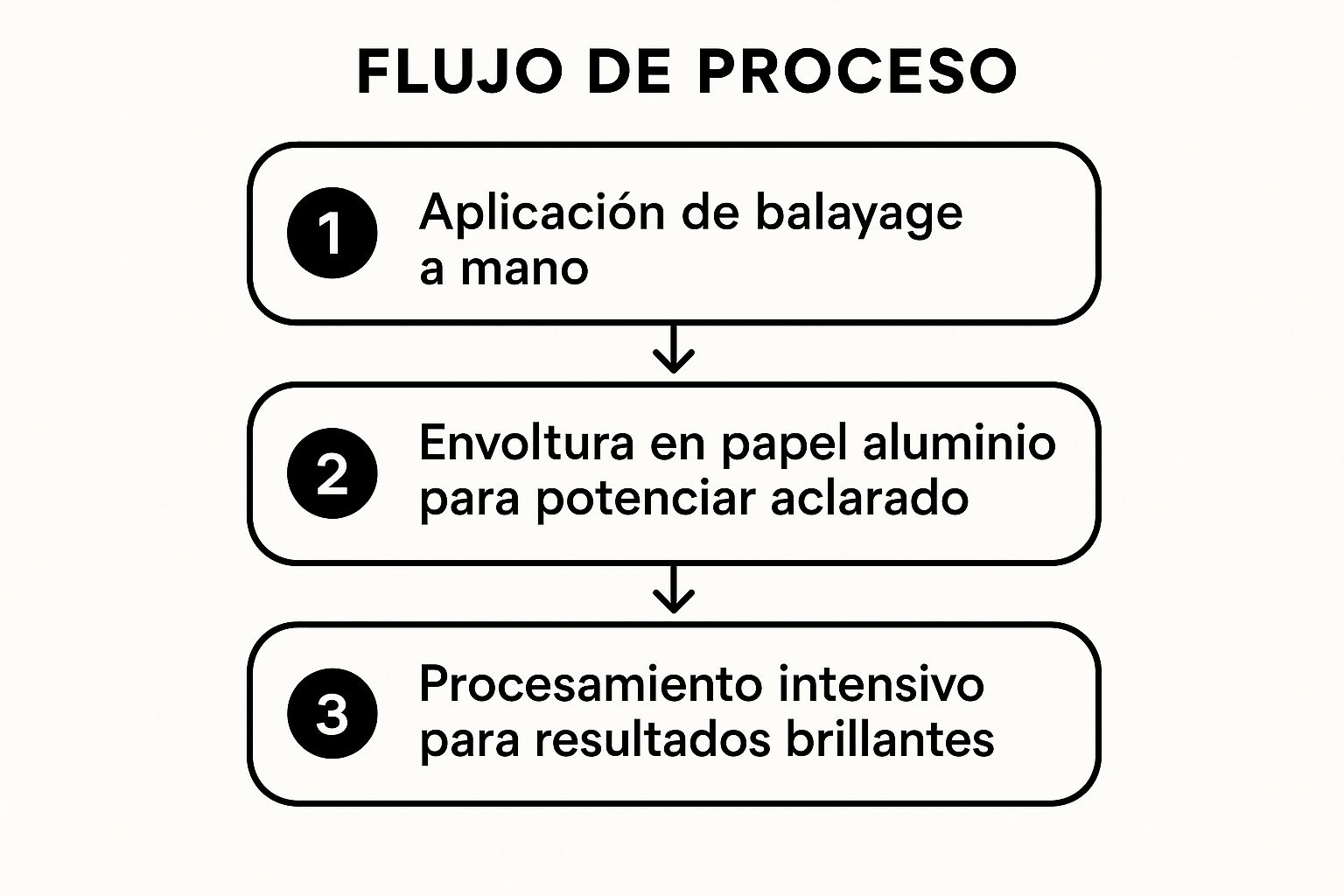 FLUJO DE PROCESO

1 Aplicación de balayage a mano

2 Envoltura en papel aluminio para potenciar aclarado

3 Procesamiento intensivo para resultados brillantes