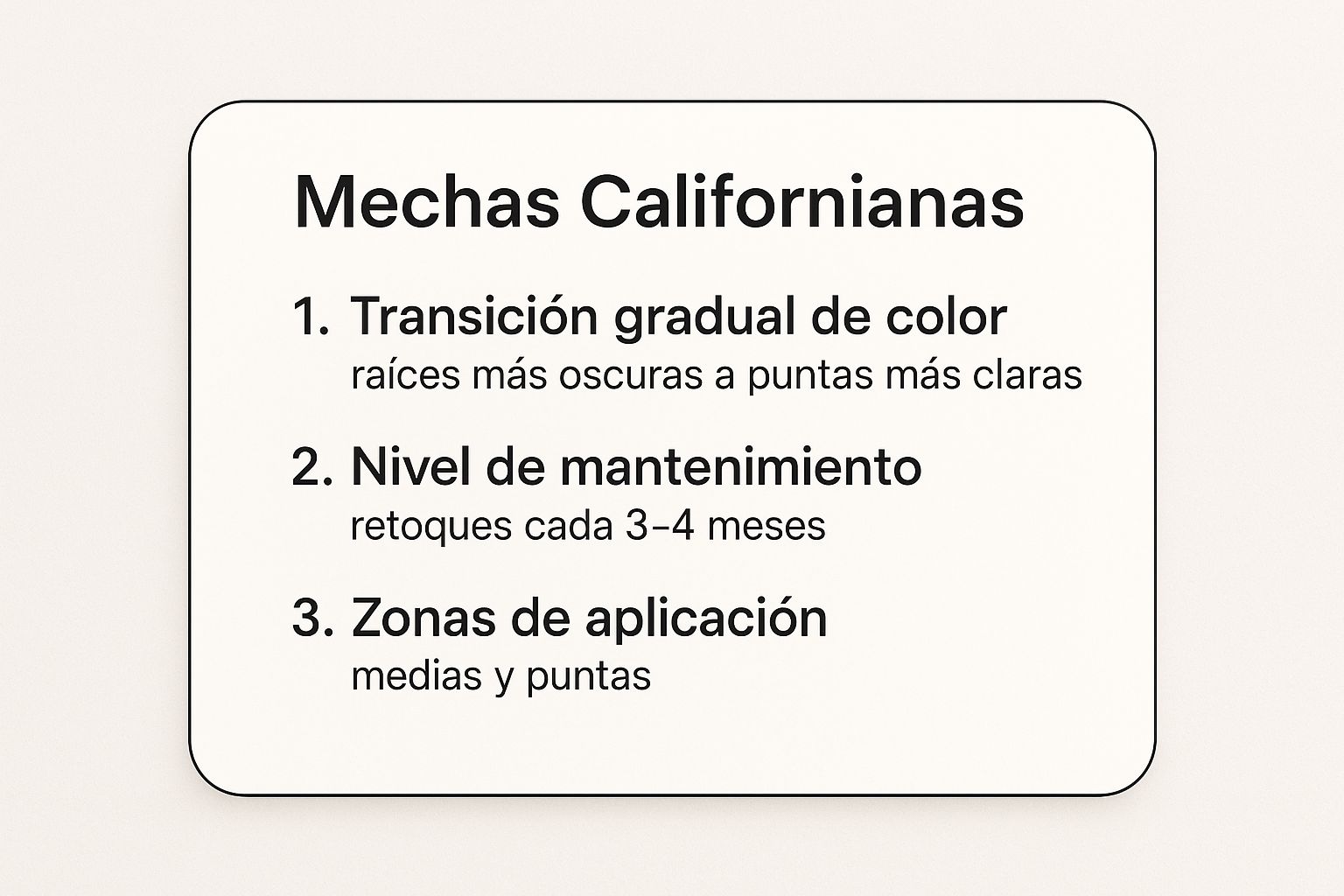 Mechas Californianas

1. Transición gradual de color
raíces más oscuras a puntas más claras

2. Nivel de mantenimiento
retoques cada 3–4 meses

3. Zonas de aplicación
medias y puntas