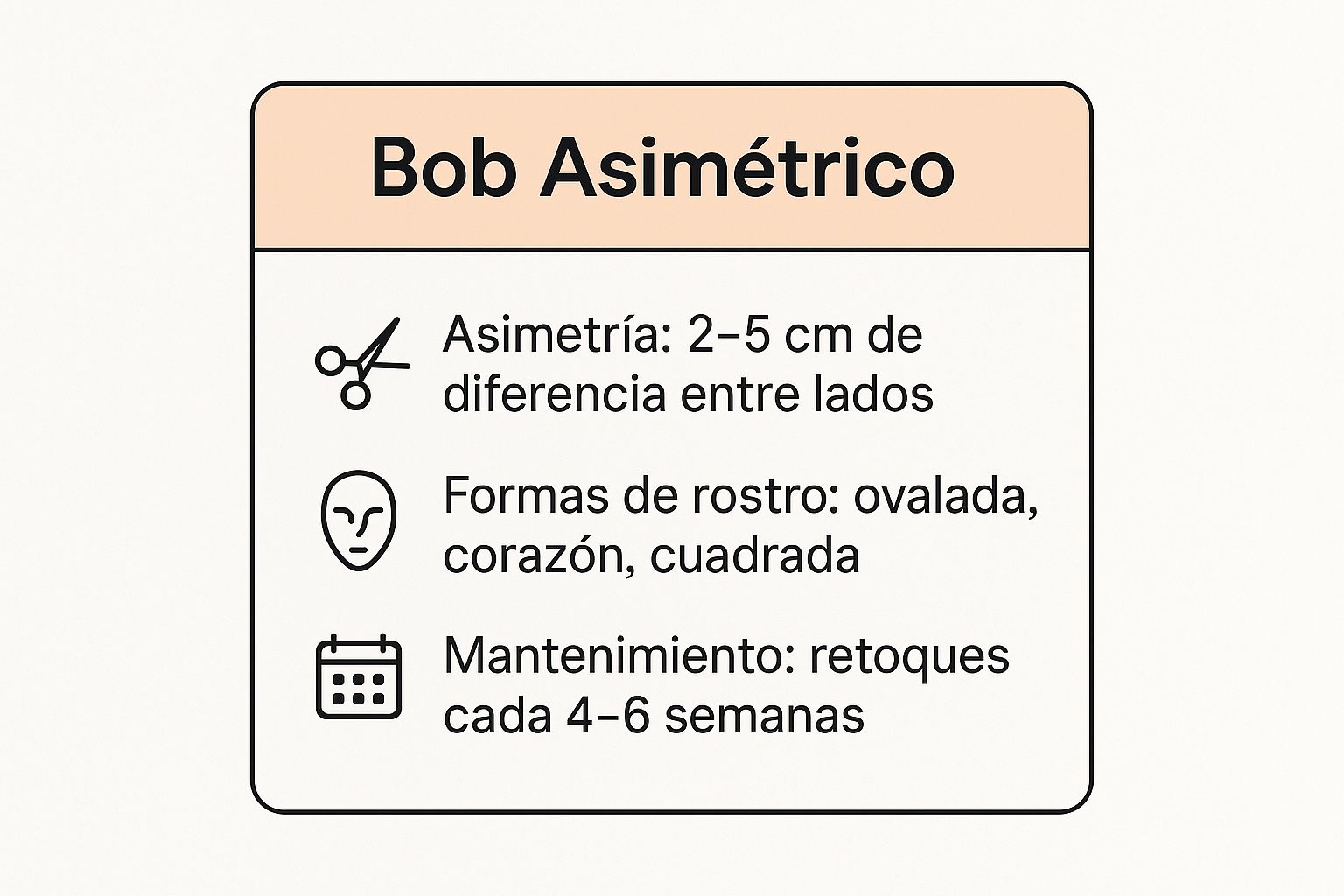 Bob Asimétrico

Asimetría: 2–5 cm de diferencia entre lados

Formas de rostro: ovalada, corazón, cuadrada

Mantenimiento: retoques cada 4–6 semanas