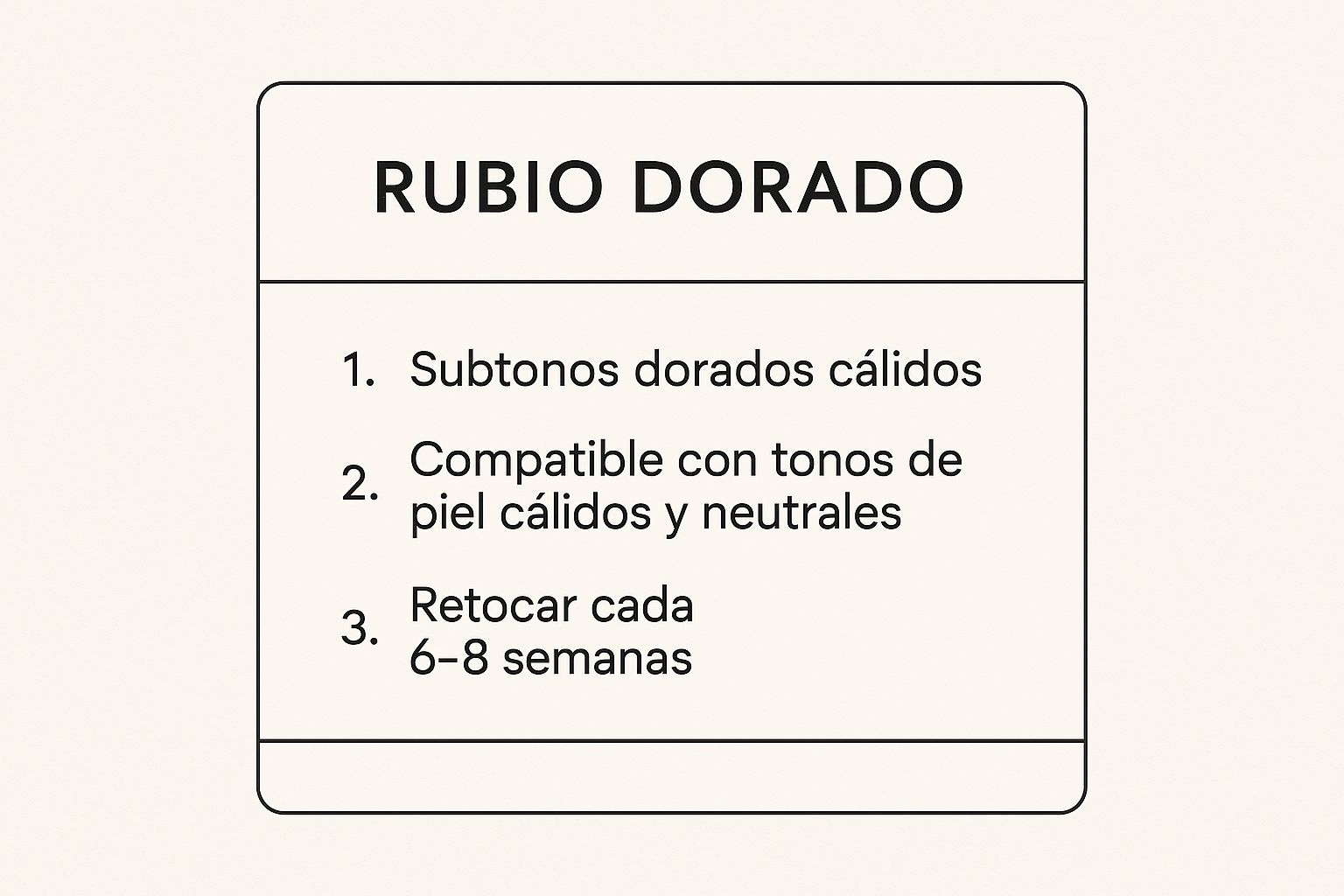 RUBIO DORADO

1. Subtonos dorados cálidos

2. Compatible con tonos de piel cálidos y neutrales

3. Retocar cada 6–8 semanas