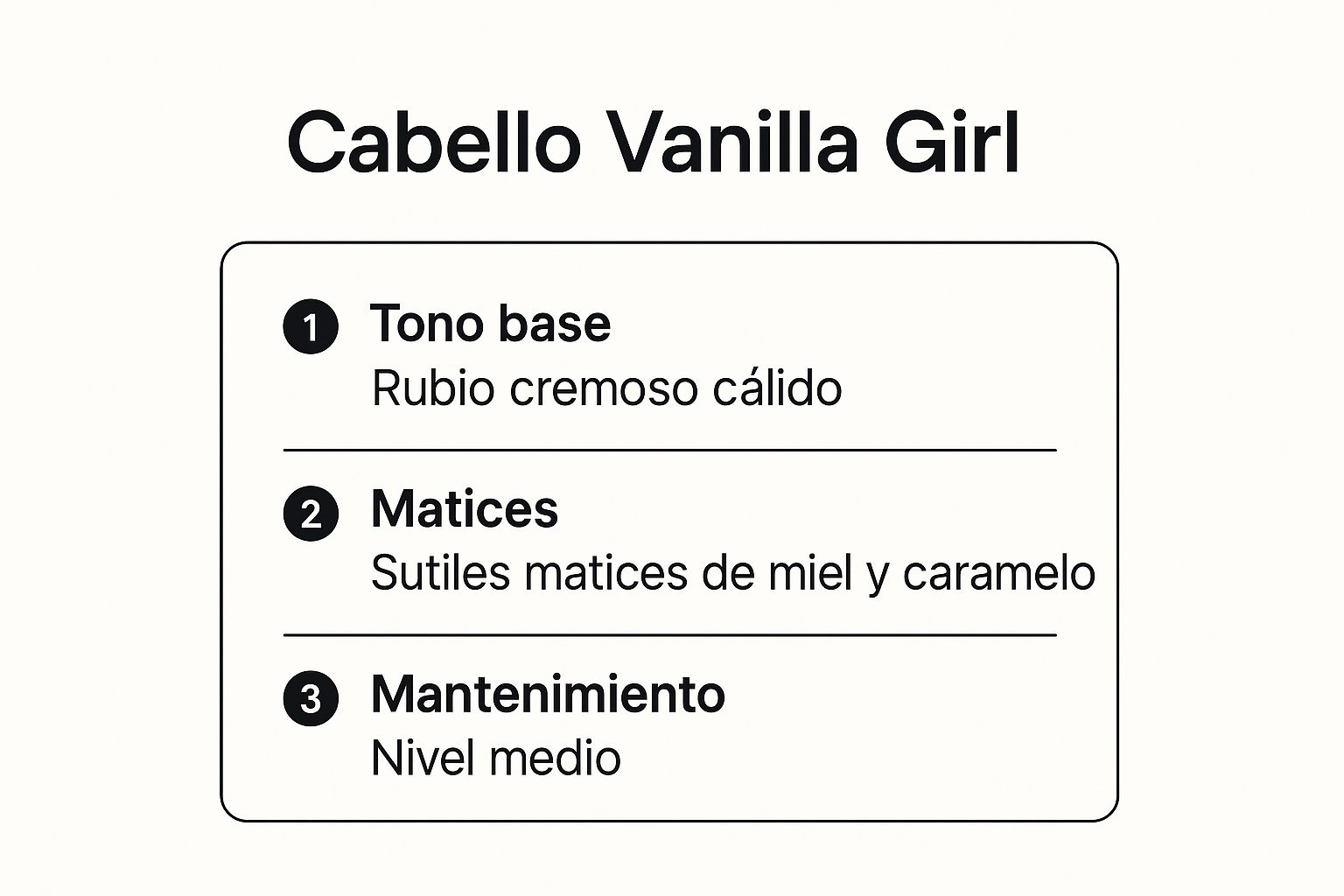 Cabello Vanilla Girl

1 Tono base
Rubio cremoso cálido

2 Matices
Sutiles matices de miel y caramelo

3 Mantenimiento
Nivel medio